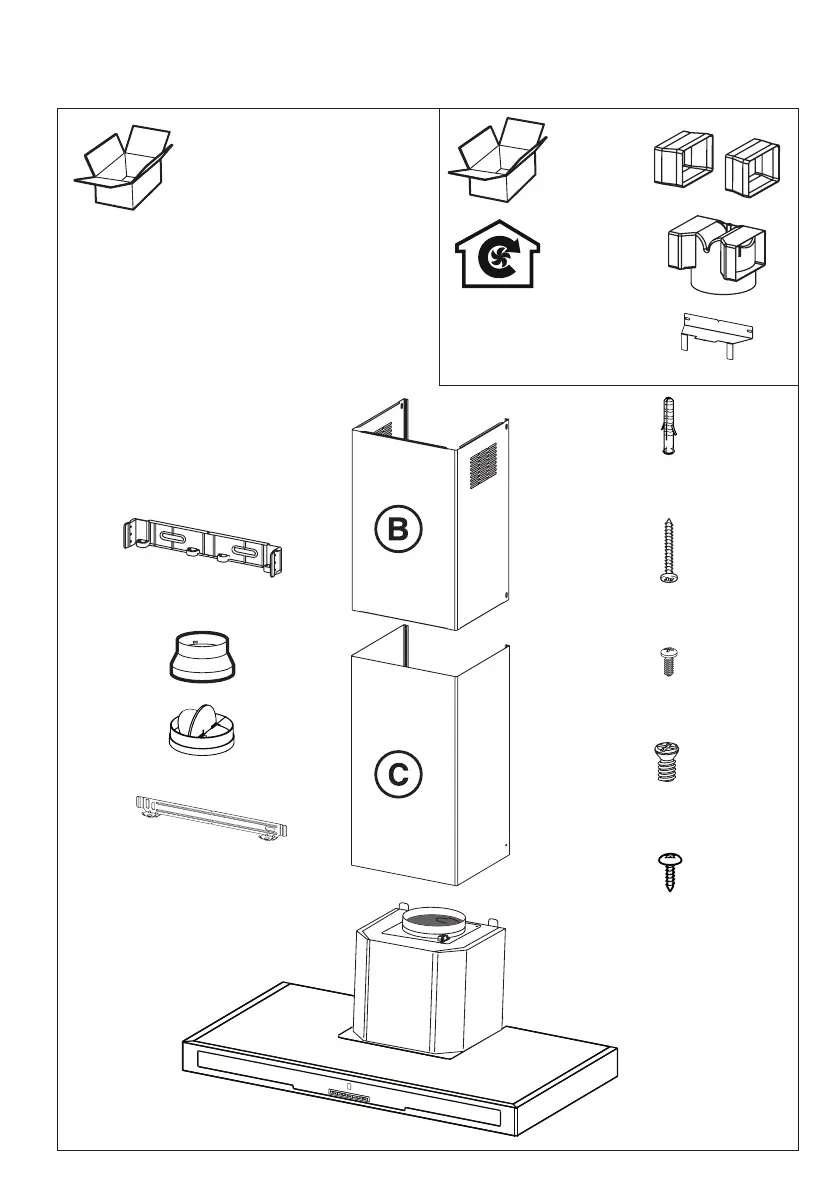 B

C