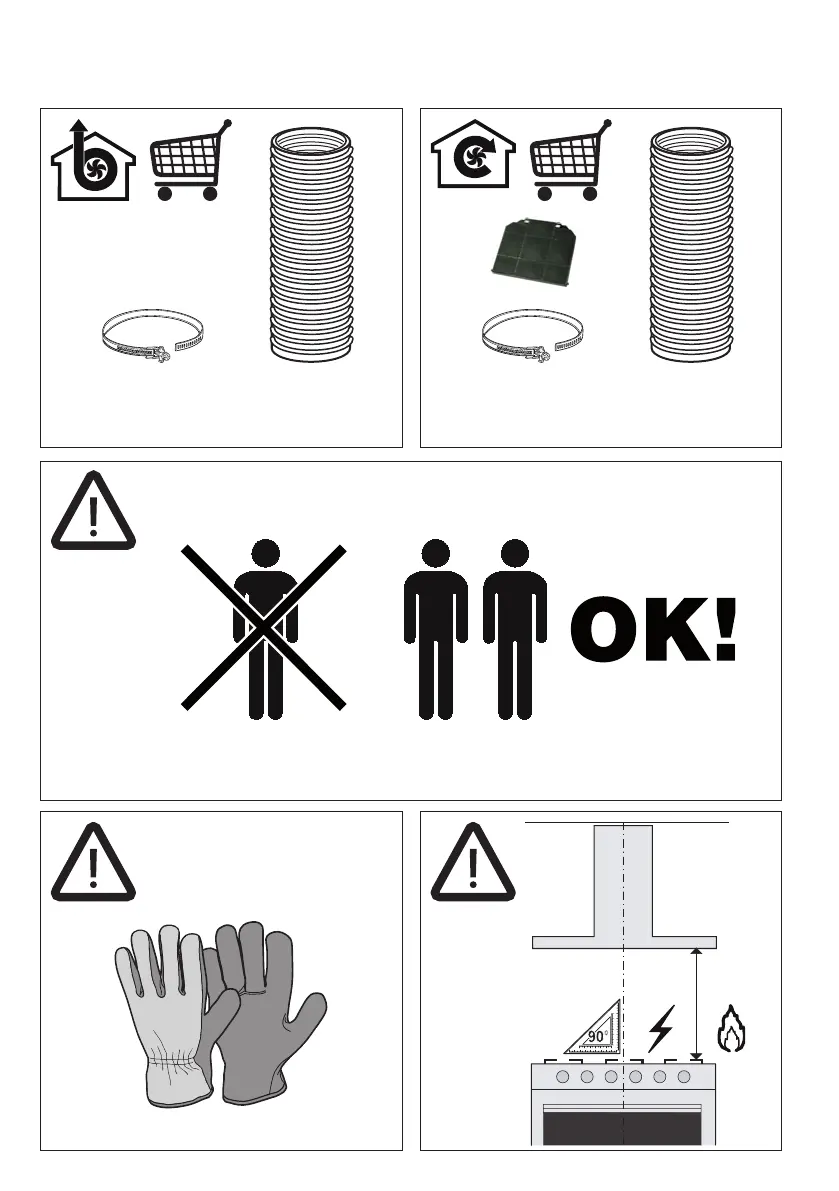 OK!

90°