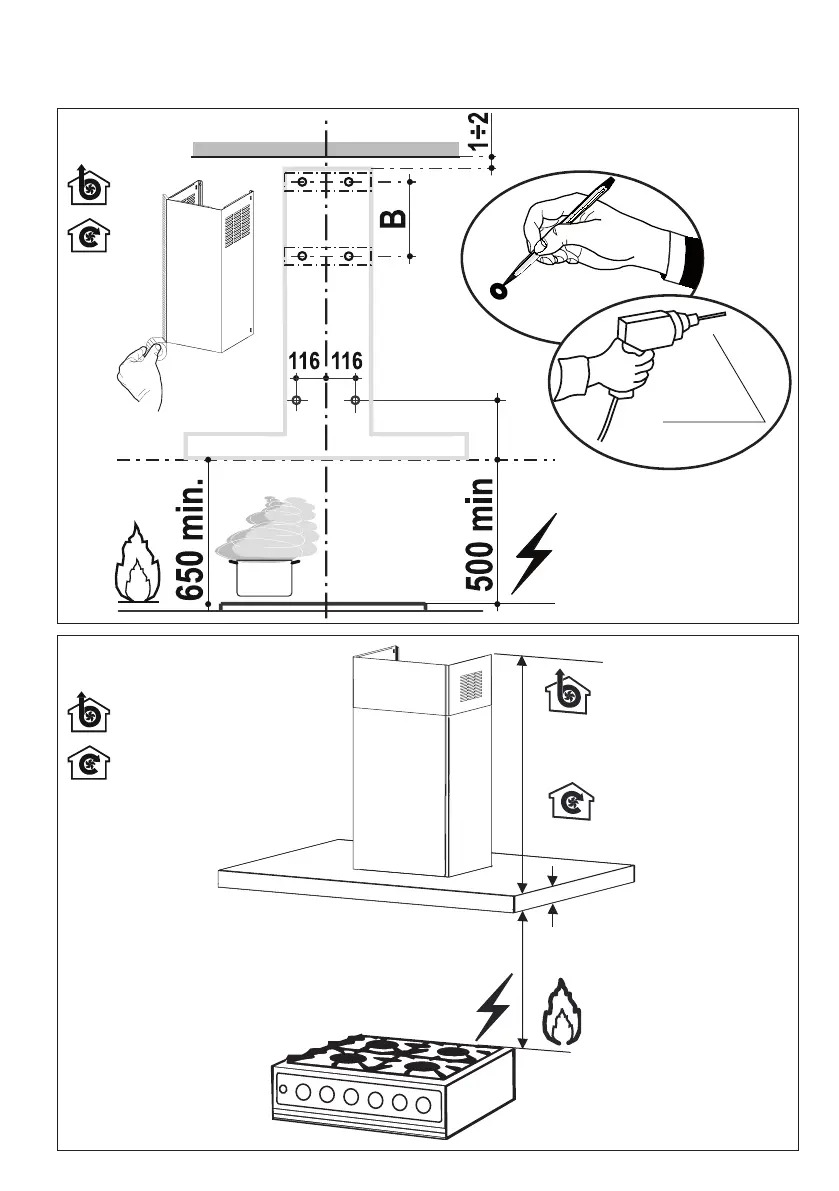 1÷2

B

116 116

650 min.

500 min