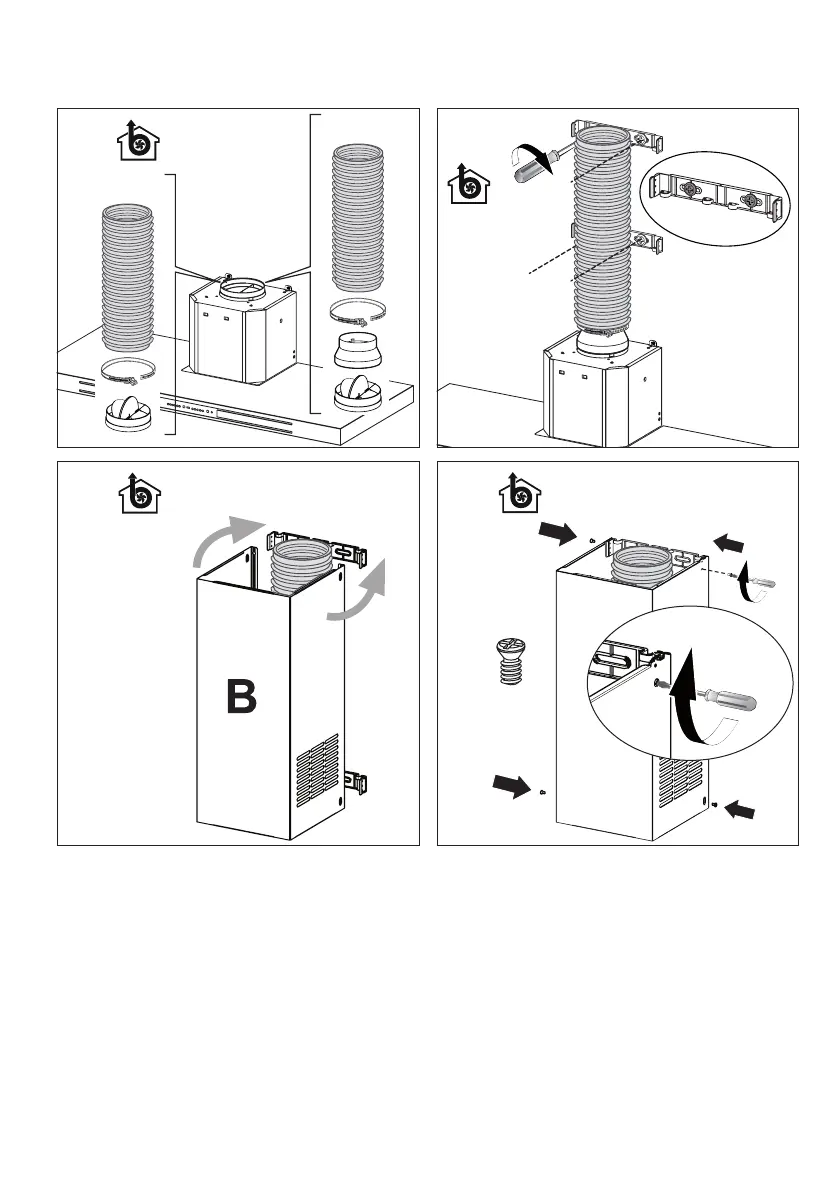 B