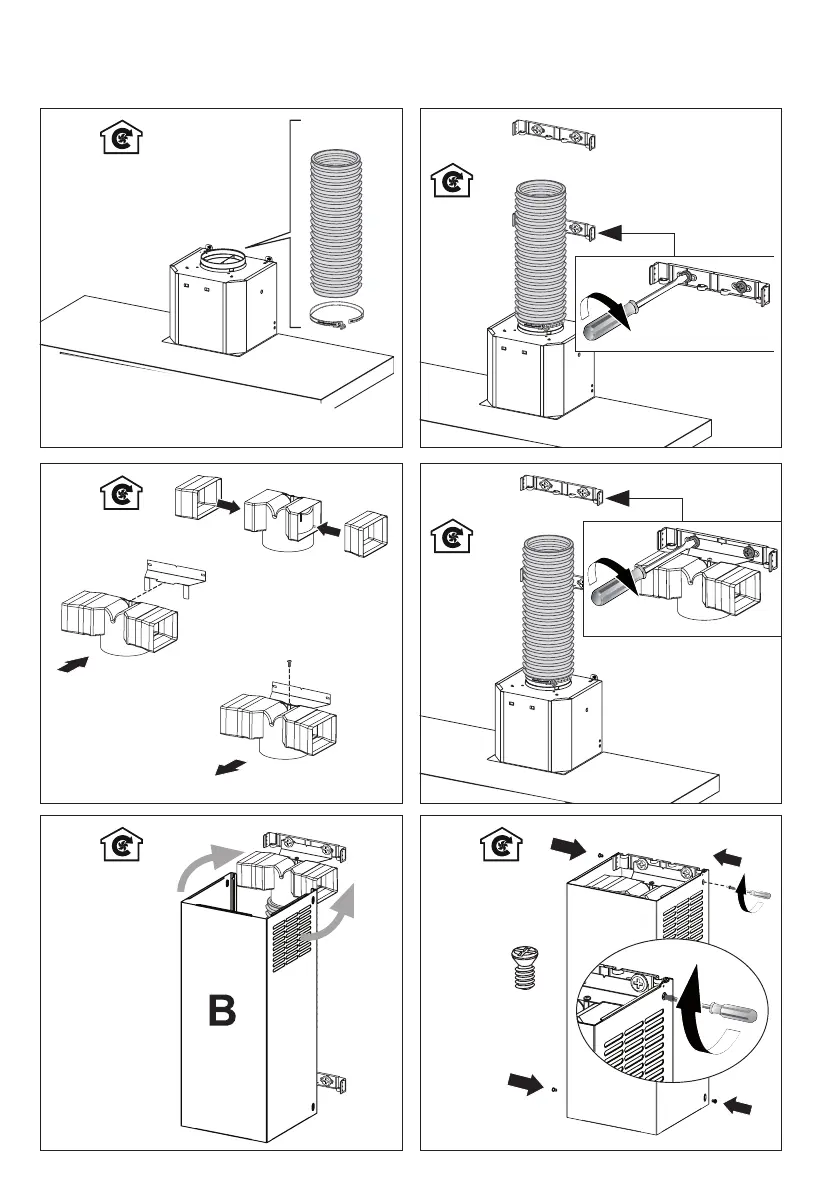 B