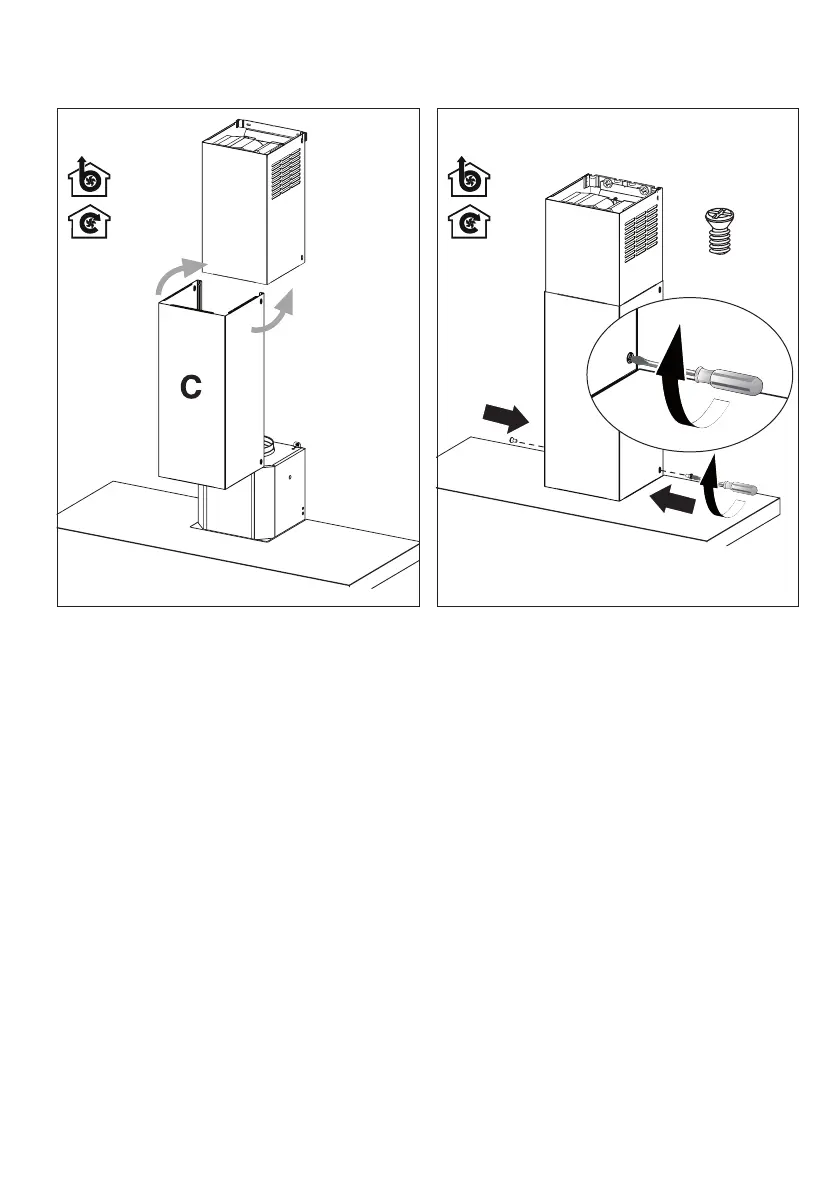 C