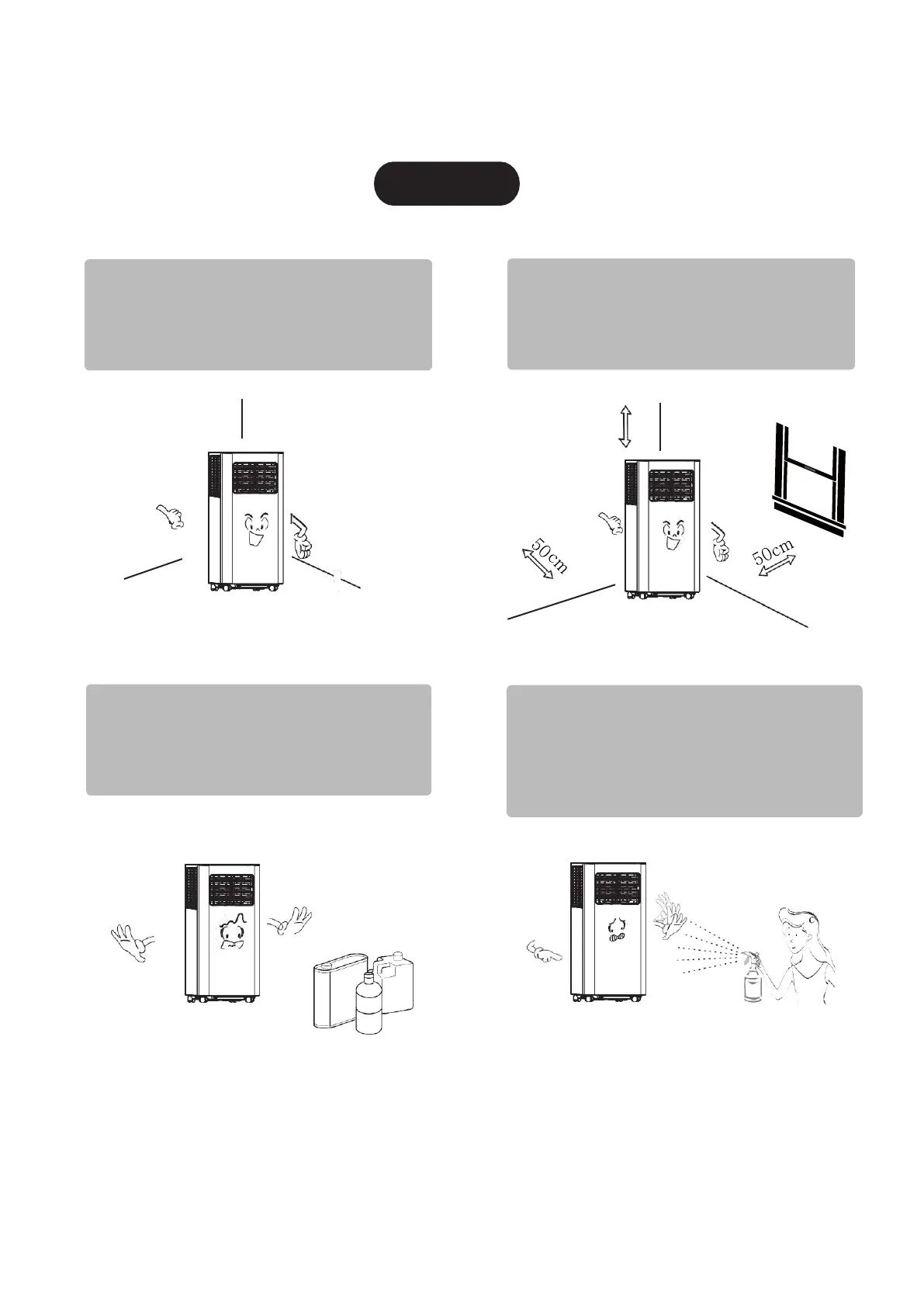 50cm

50cm