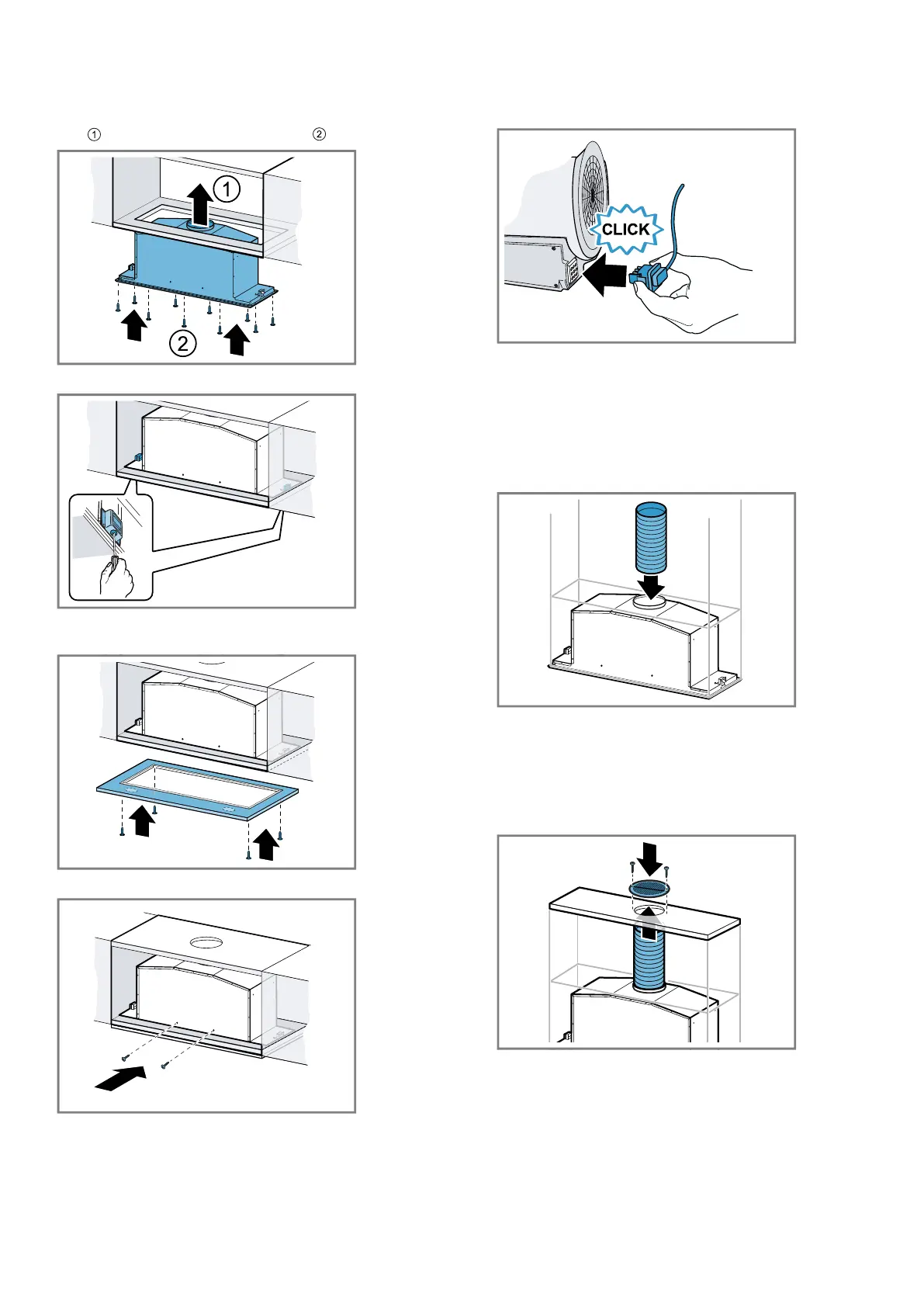 ①　②

1

2

CLICK