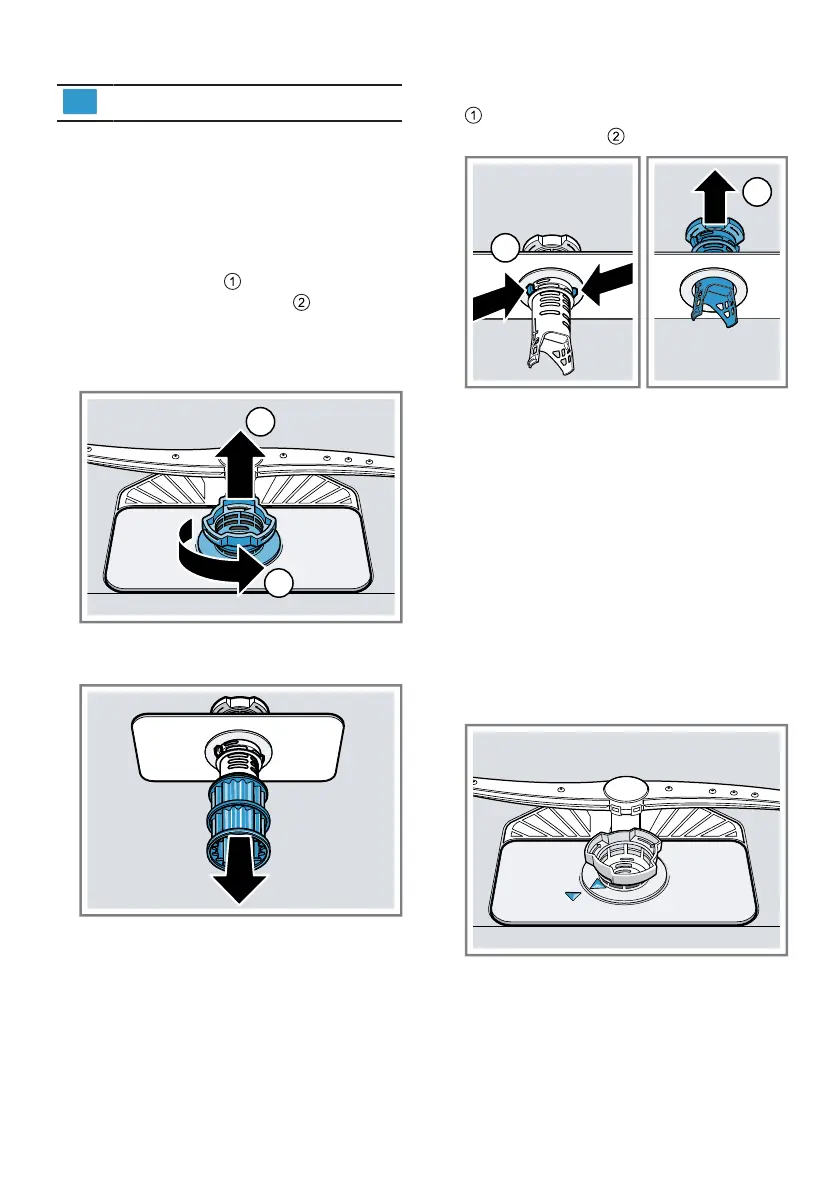 ①
②

①
②