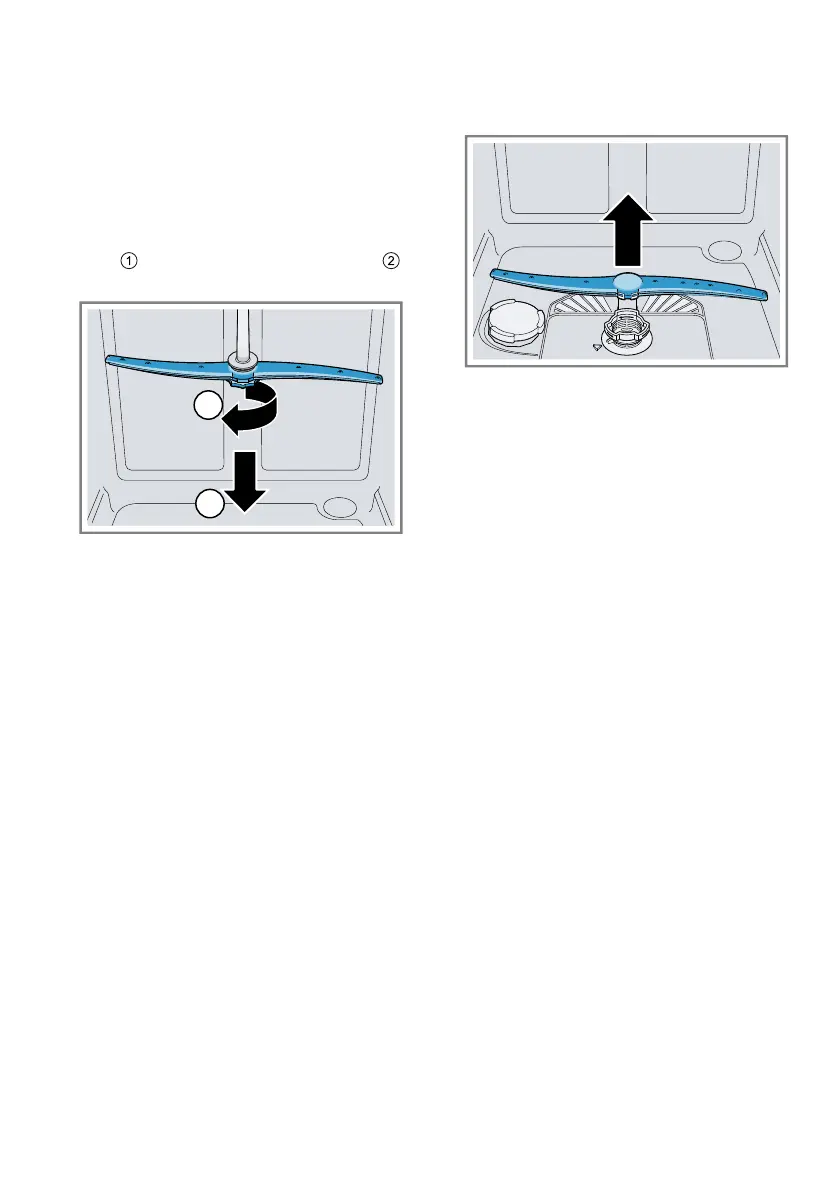 ①

②