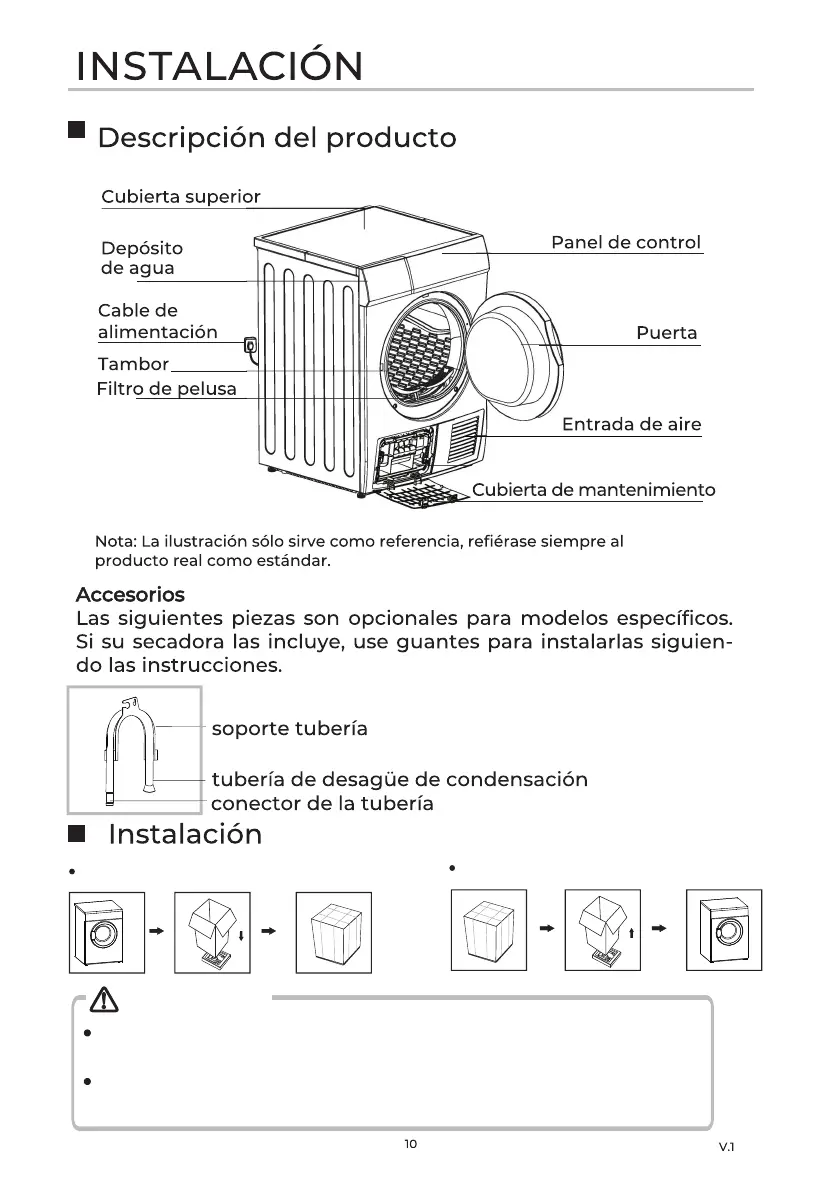 INSTALACIÓN

Descripción del producto

Cubierta superior

Depósito de agua

Cable de alimentación

Tambor

Filtro de pelusa

Panel de control

Puerta

Entrada de aire

Cubierta de mantenimiento

Nota: La ilustración sólo sirve como referencia, refiérase siempre al producto real como estándar.

Accesorios
Las siguientes piezas son opcionales para modelos específicos. Si su secadora las incluye, use guantes para instalarlas siguiendo las instrucciones.

soporte tubería

tubería de desagüe de condensación

conector de la tubería

Instalación

10

V.1