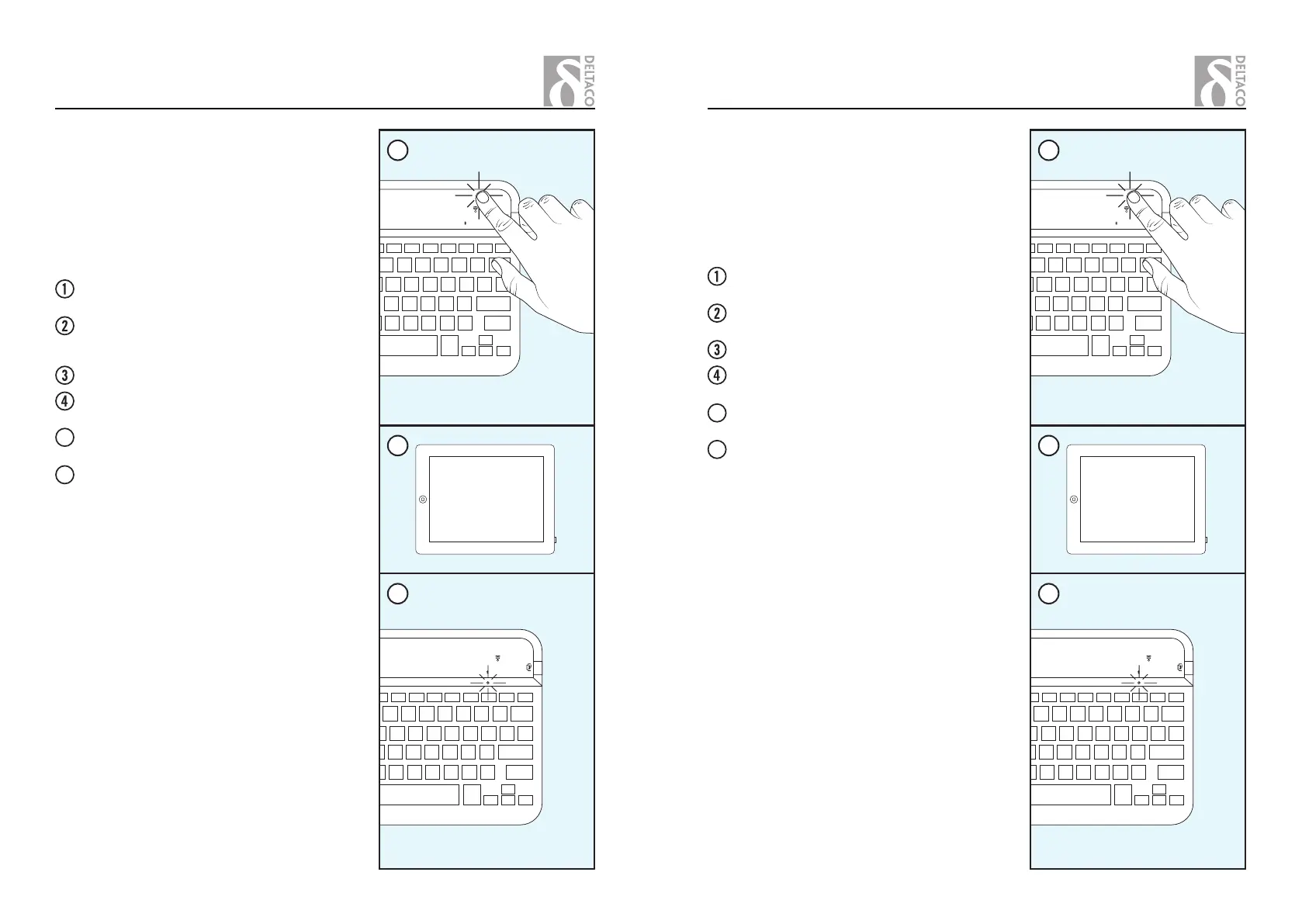 DELTACO

①
②
③
④

DELTACO

①
②
③
④