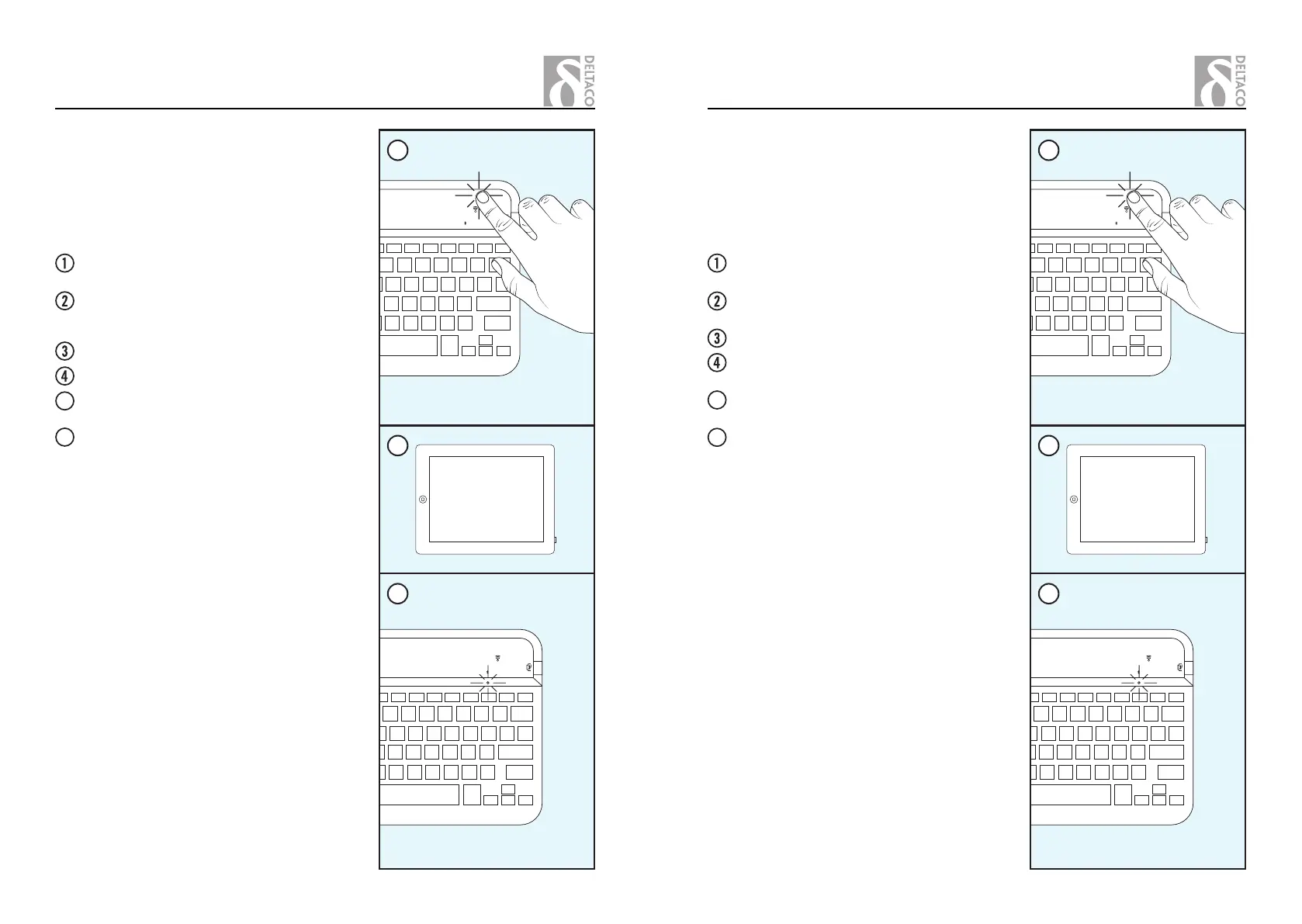 DELTACO

①

②

③

④

DELTACO

①

②

③

④