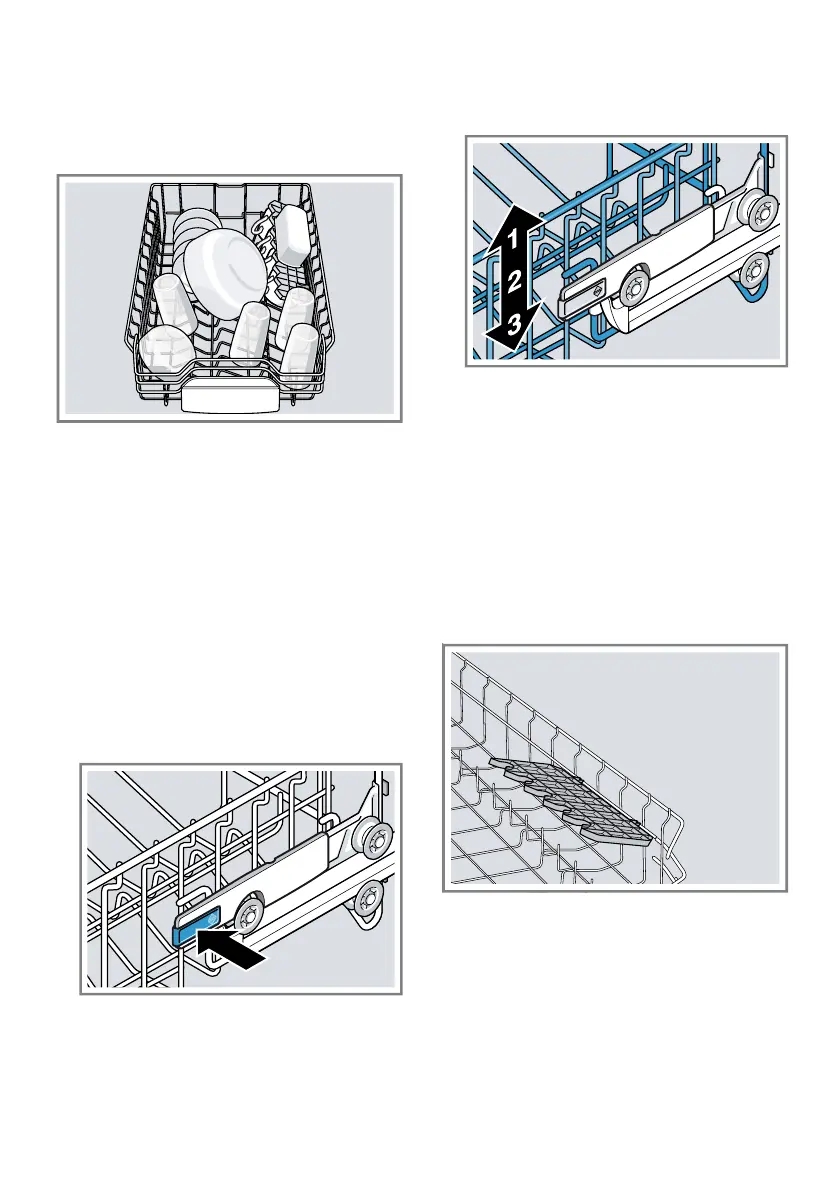 1
2
3