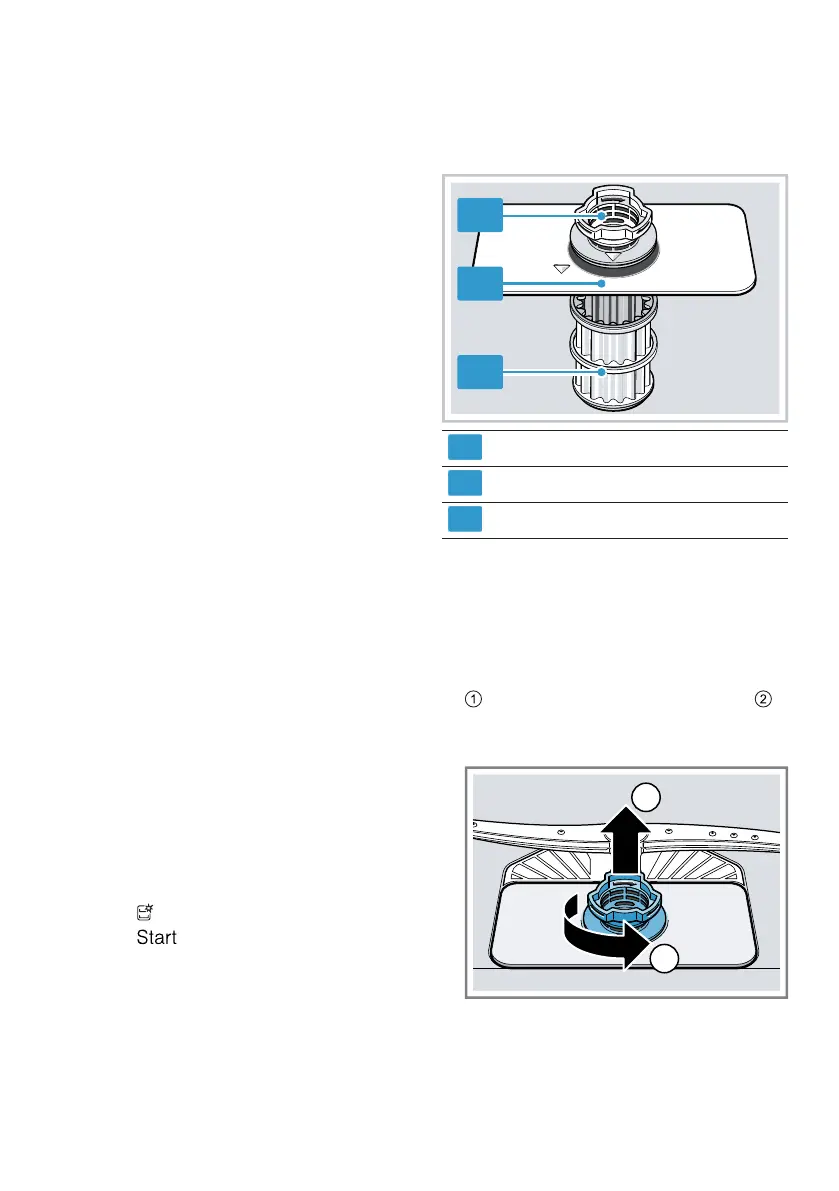 ①
②
Start