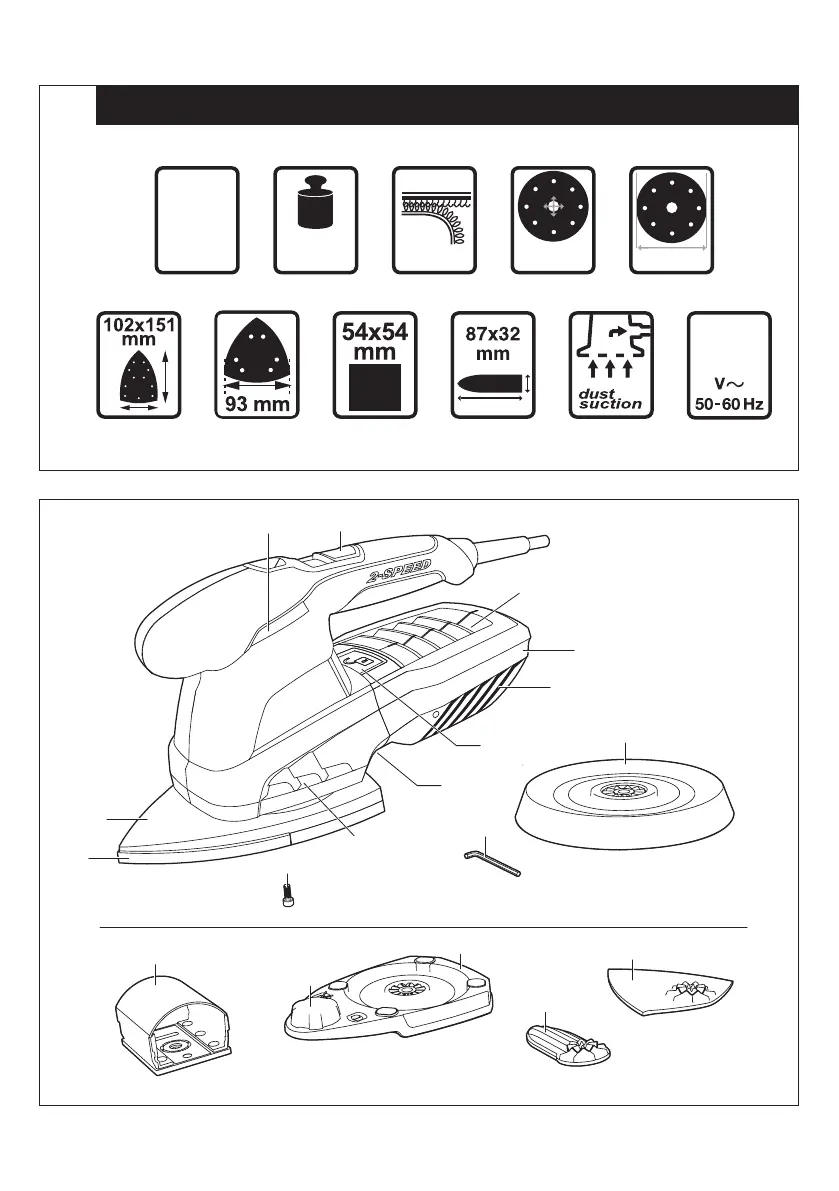 102x151 mm

93 mm

54x54 mm

87x32 mm

dust suction

V~
50-60 Hz

2-SPEED