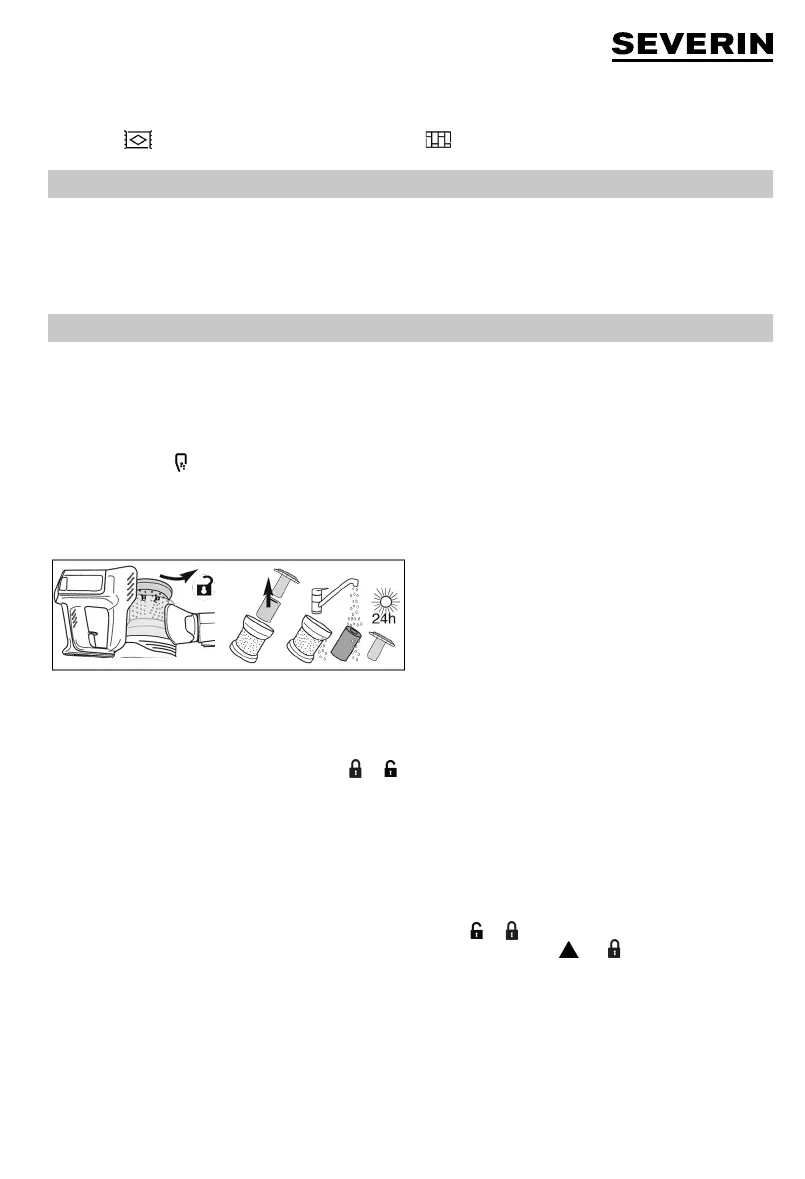 SEVERIN

24h