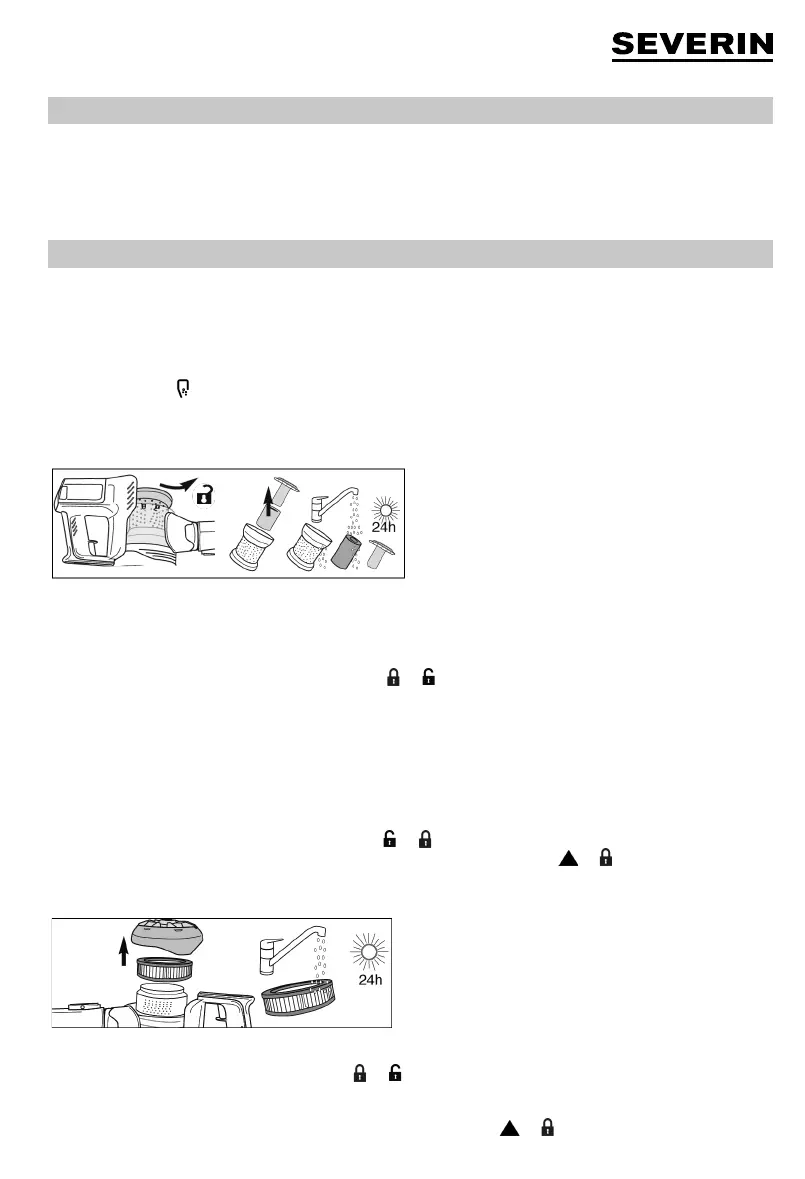 SEVERIN

24h

24h