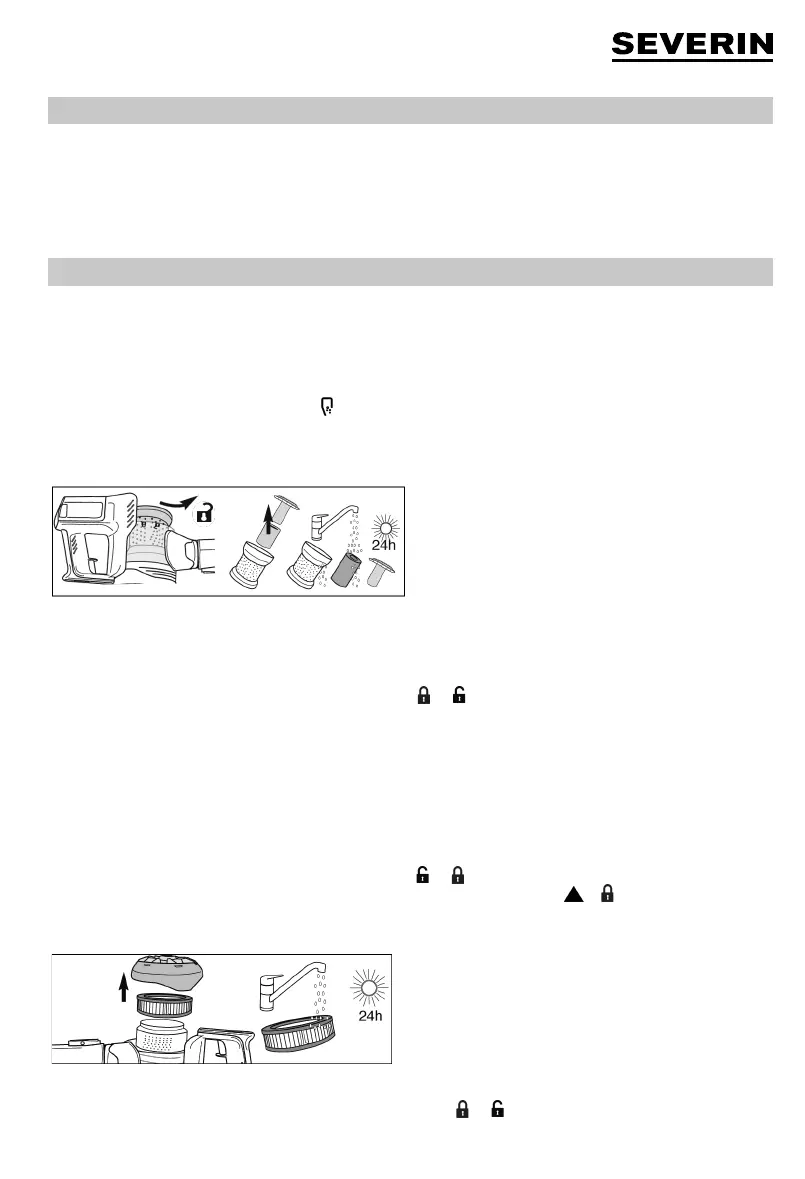 SEVERIN

24h

24h