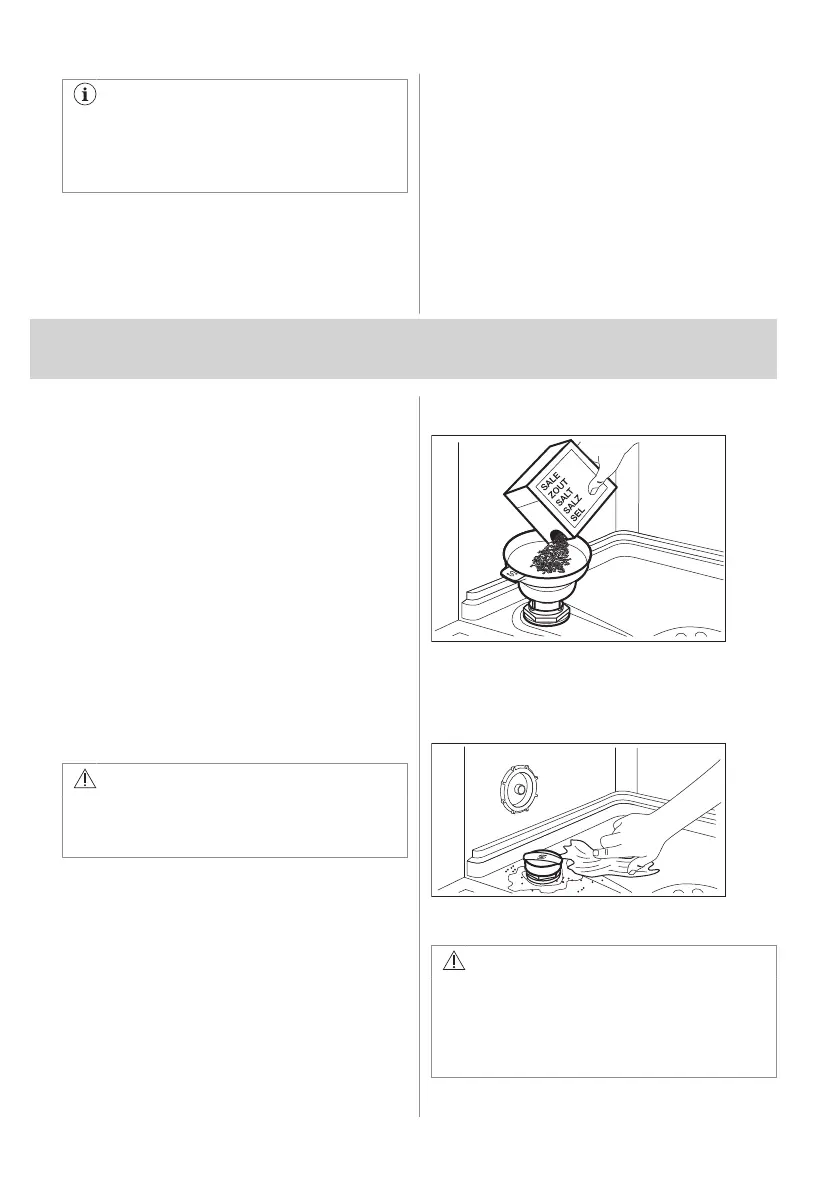 SALE
ZOUT
SALT
SALZ
SEL