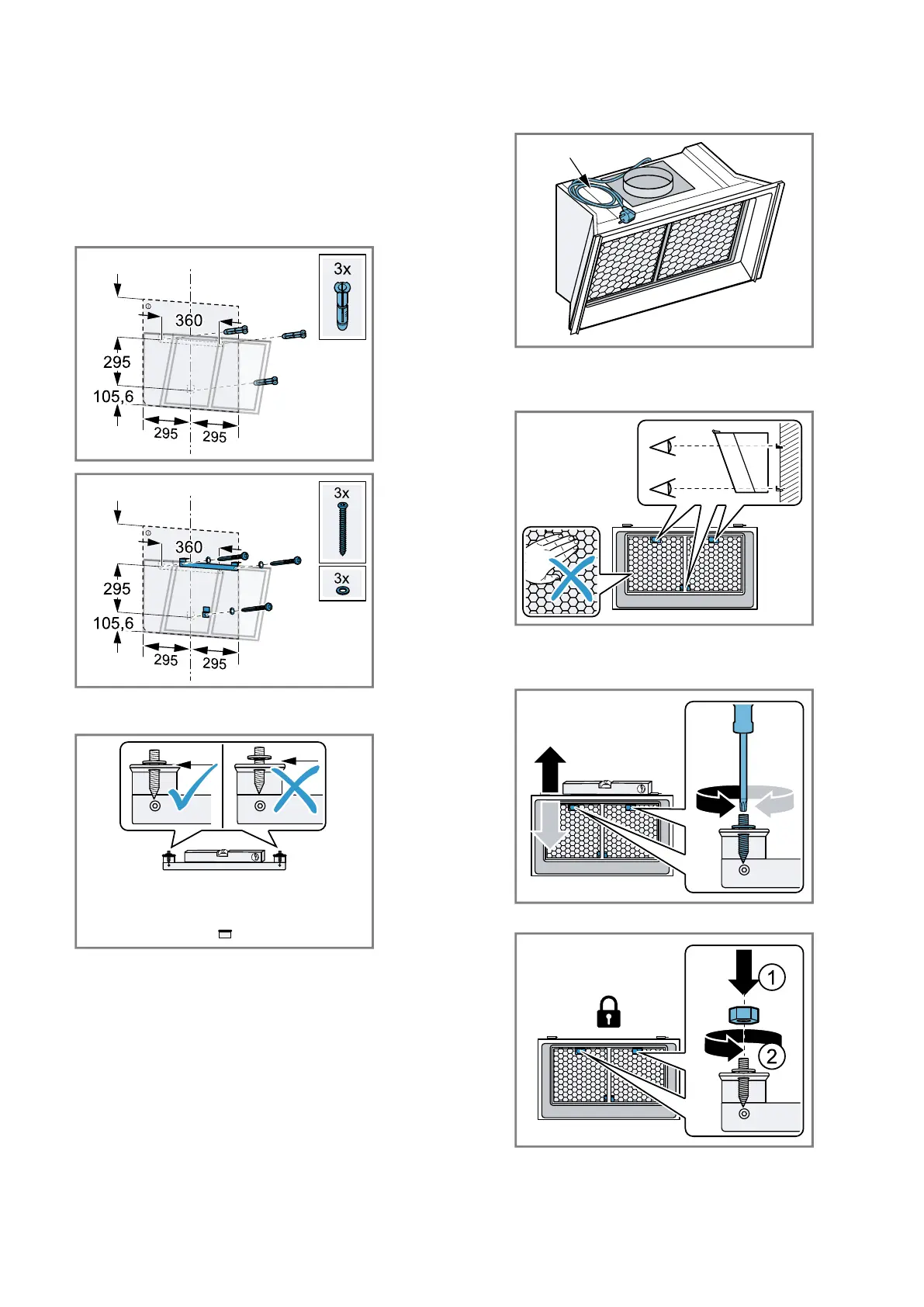 3x

360

295

105,6

295

295

3x

3x

360

295

105,6

295

295

1

2