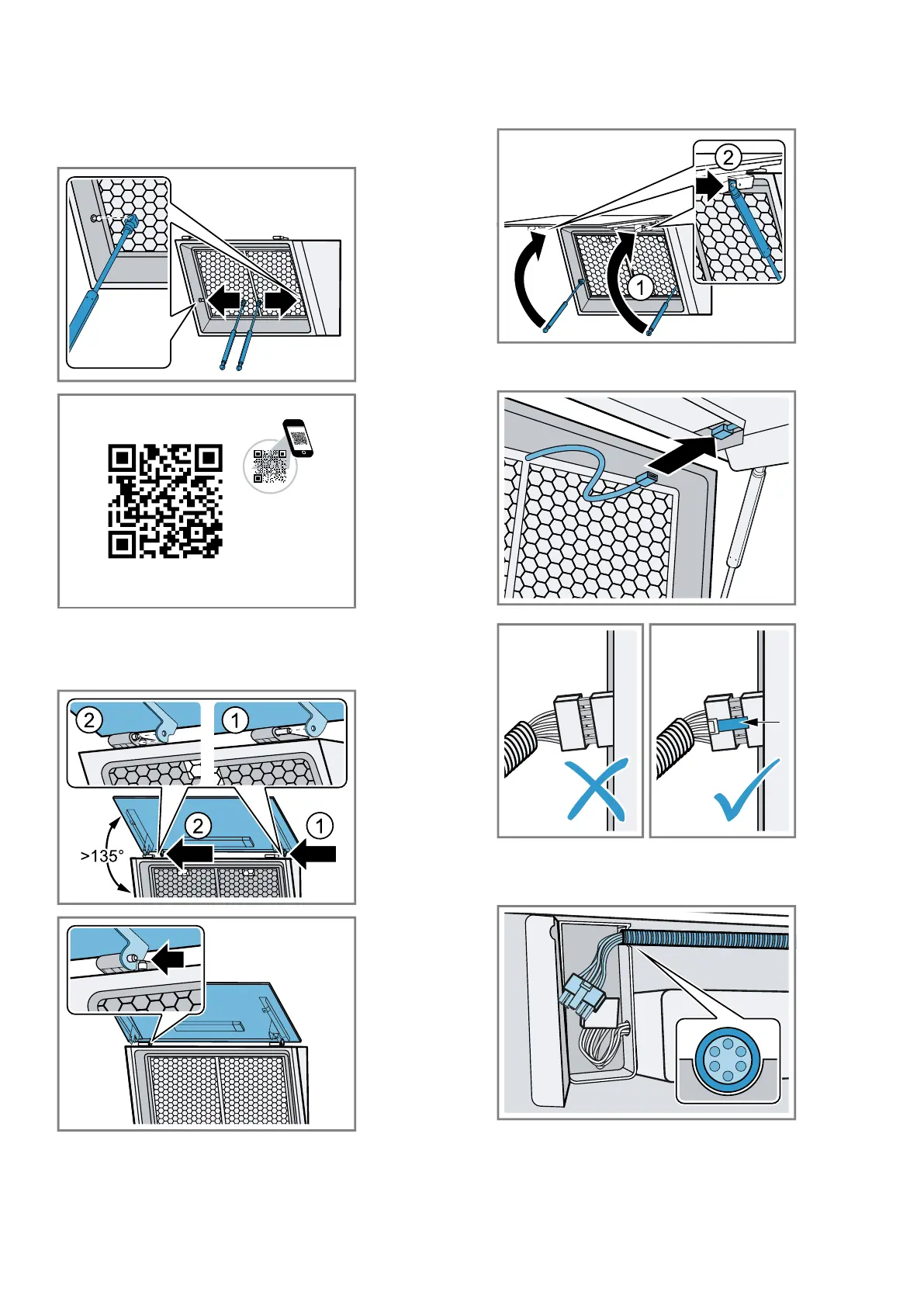 2
1

2
1
2
1
>135°