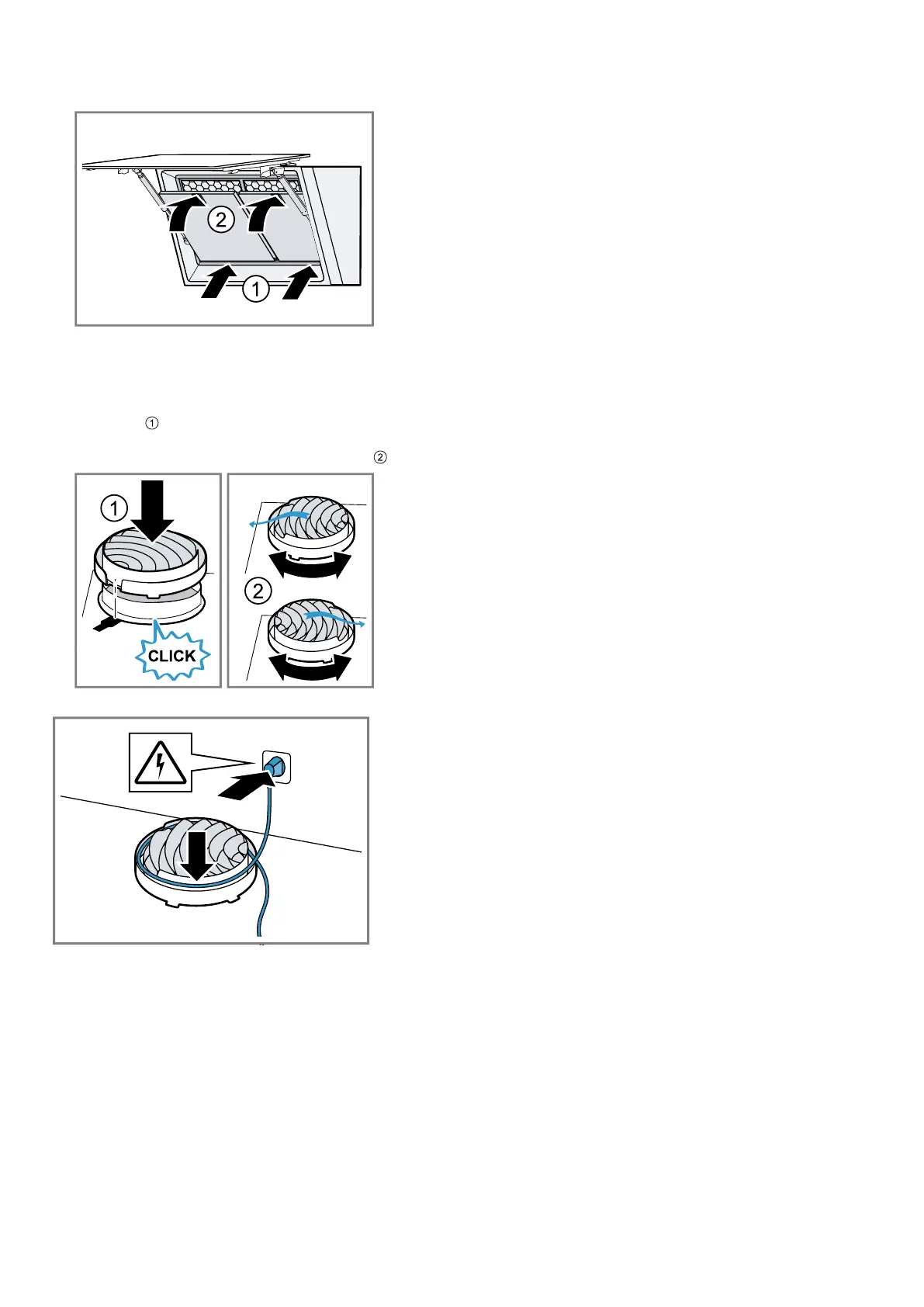 2
1
①
②
1
CLICK
2