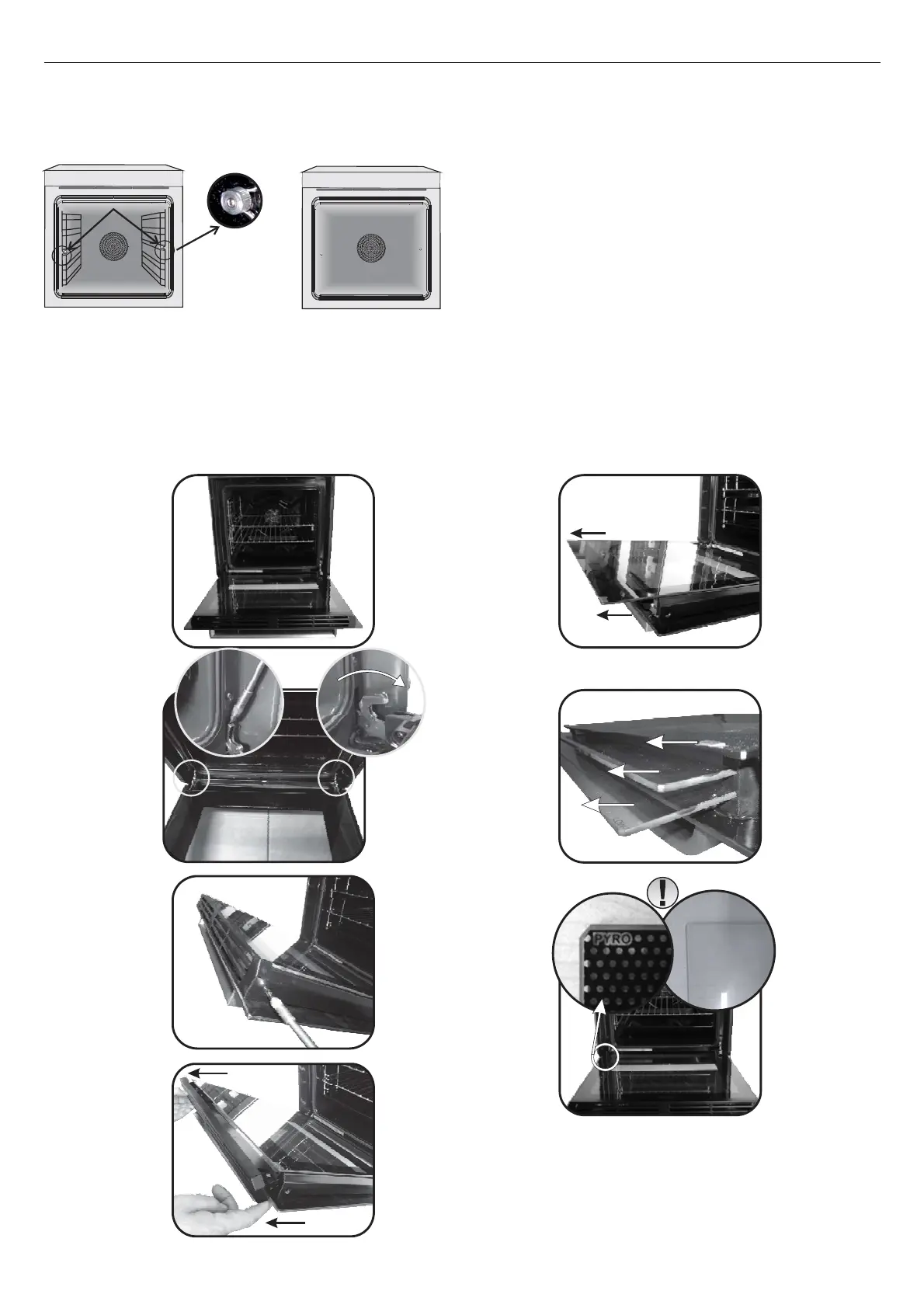 PYRO