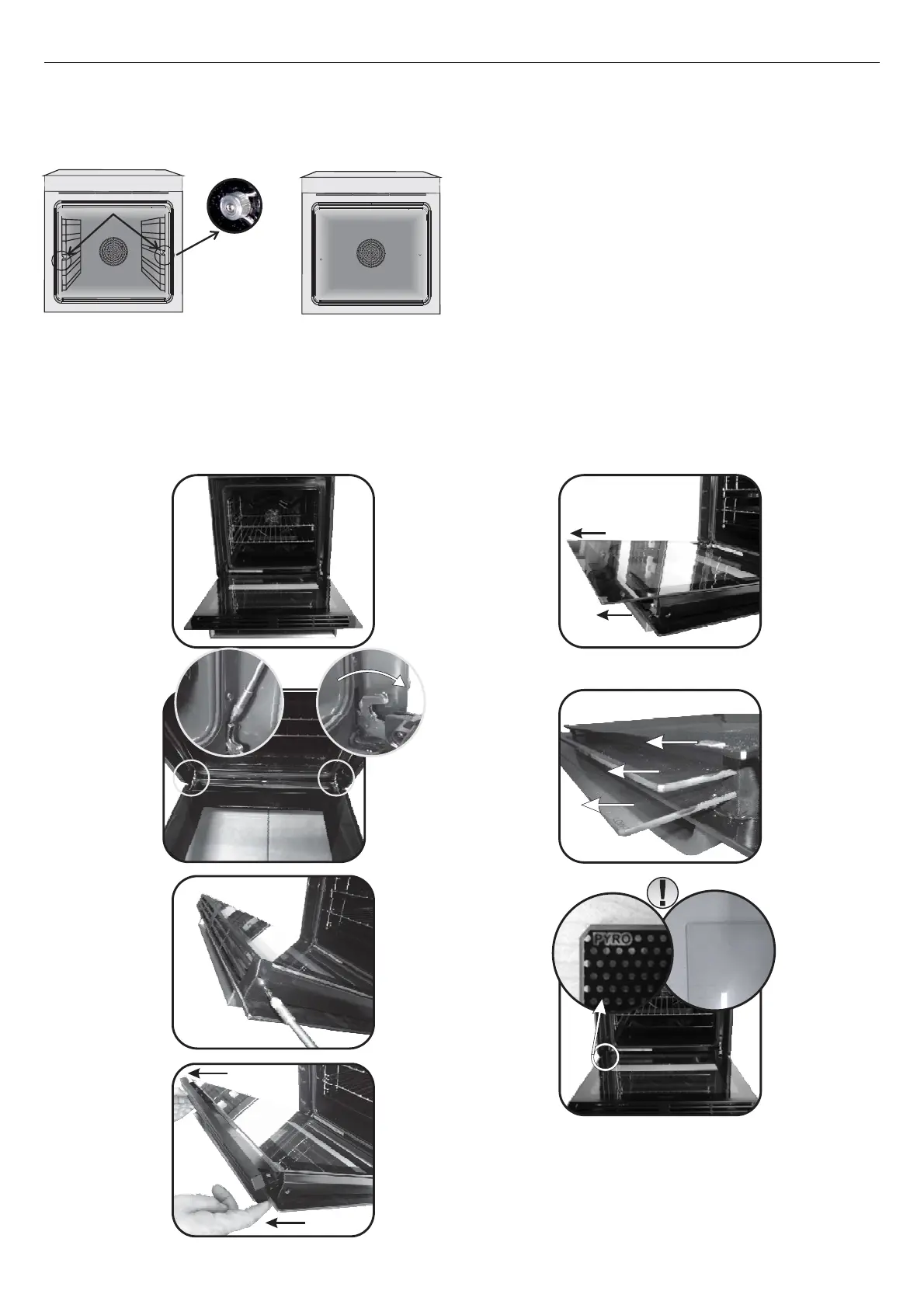 PYRO