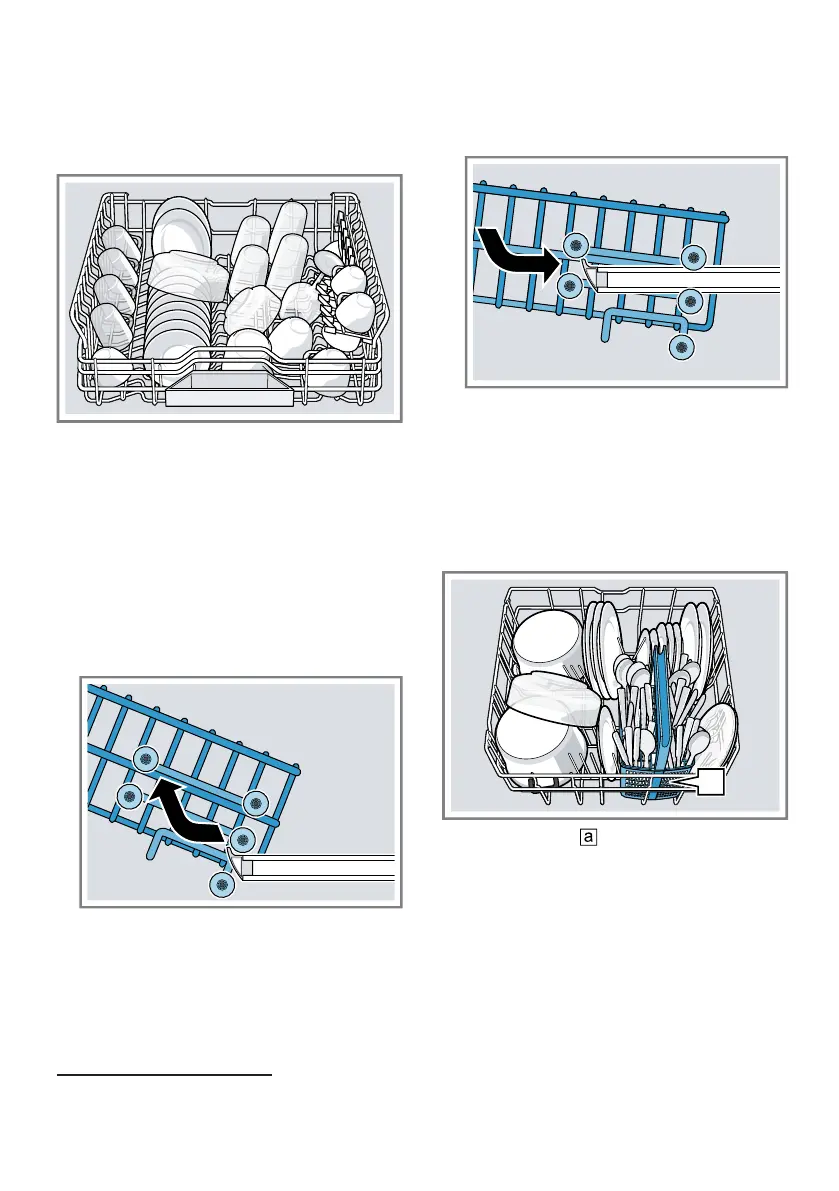 a