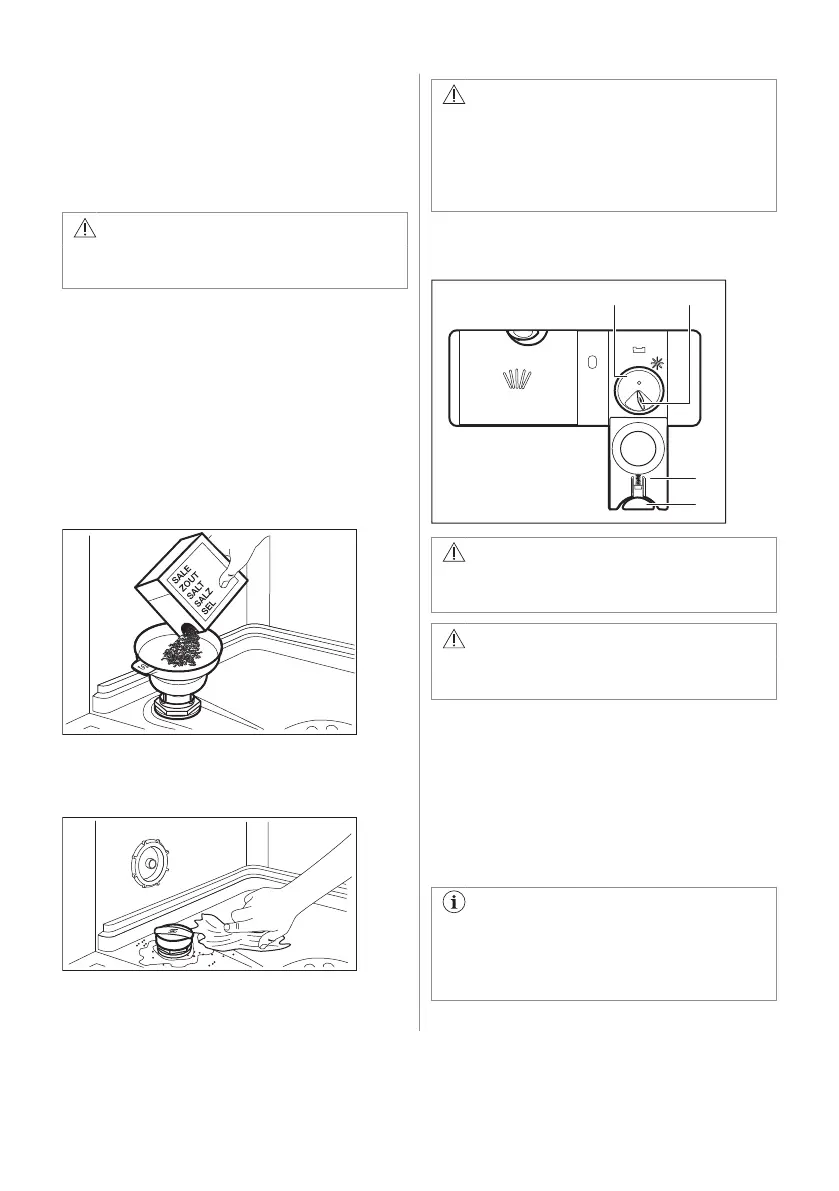 SALE
ZOUT
SALT
SALZ
SEL