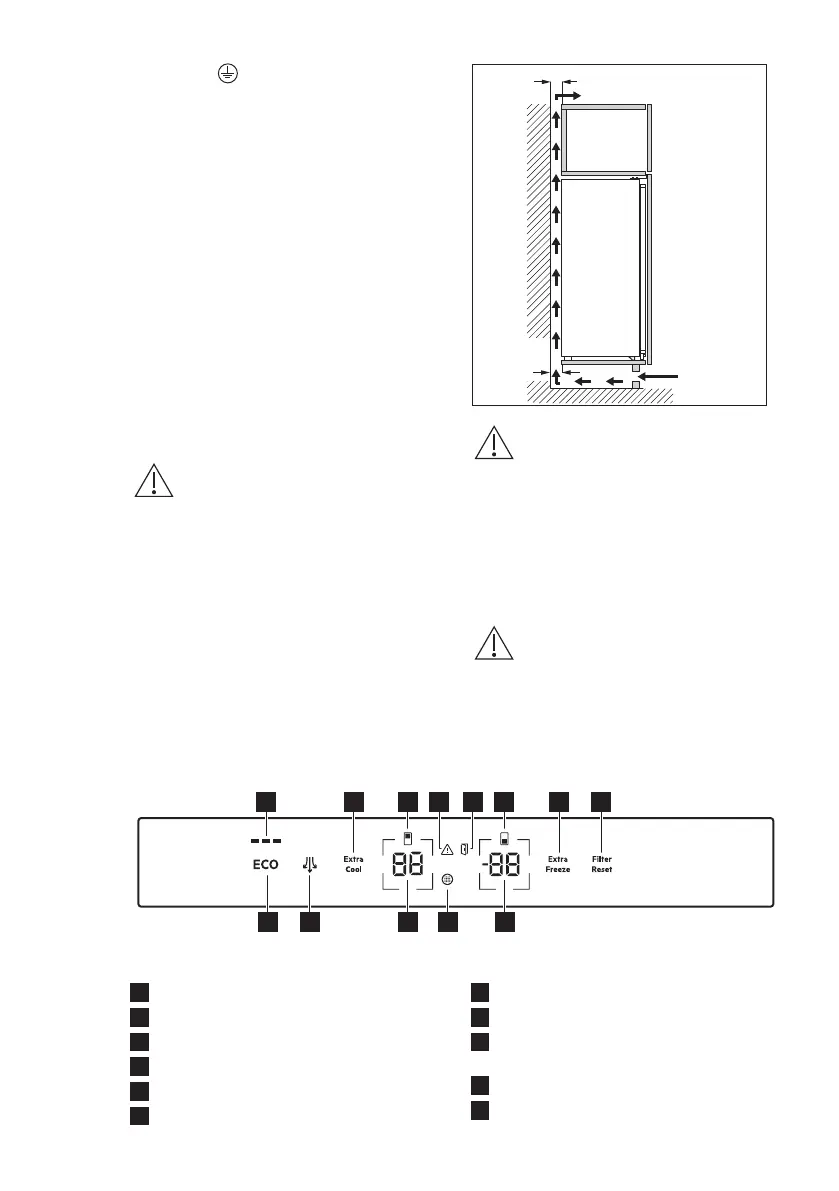 ECO

Extra Cool

88

-88

Extra Freeze

Filter Reset