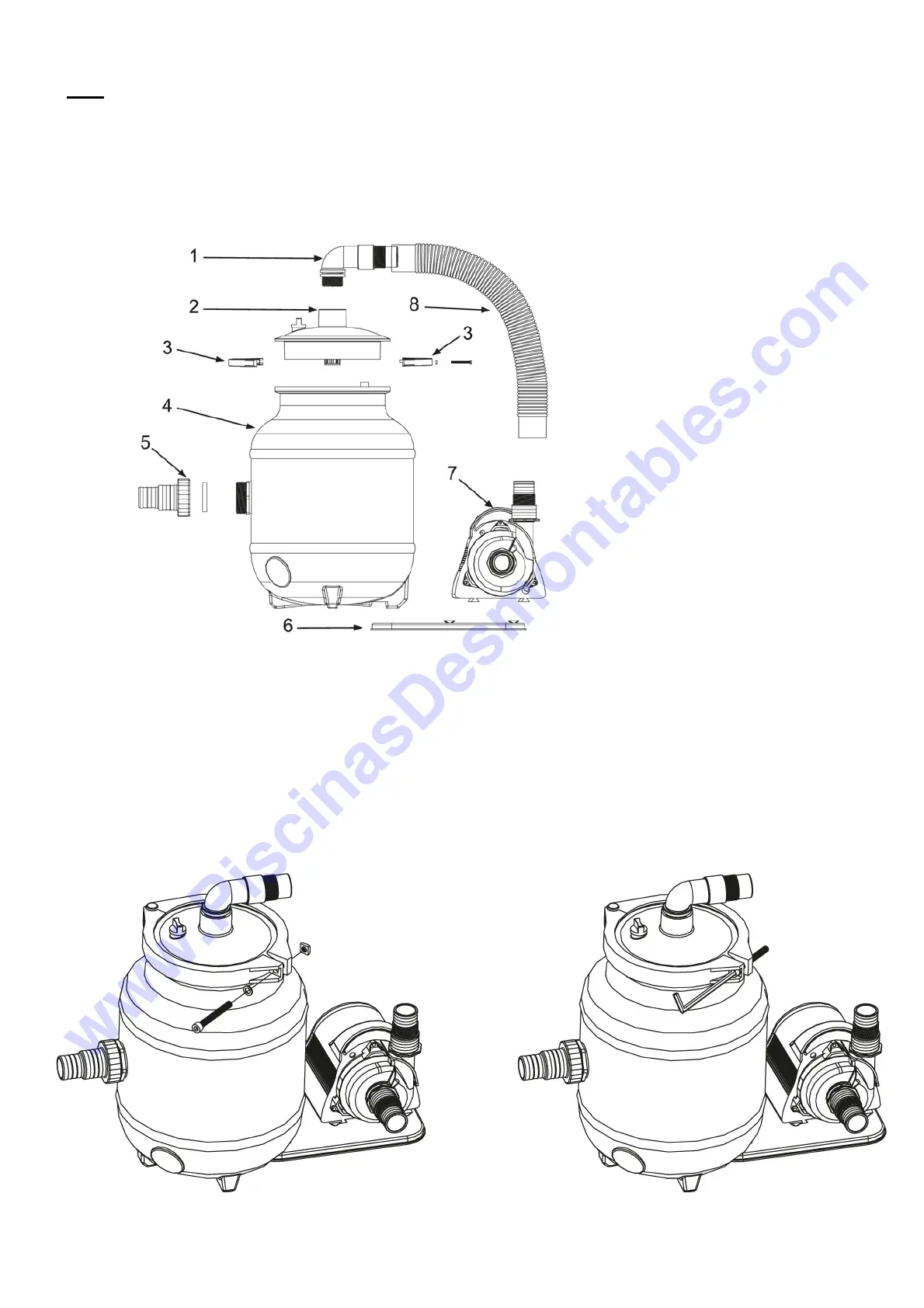 1
2
8
3
3
4
5
7
6

www.PiscinasDesmontables.com