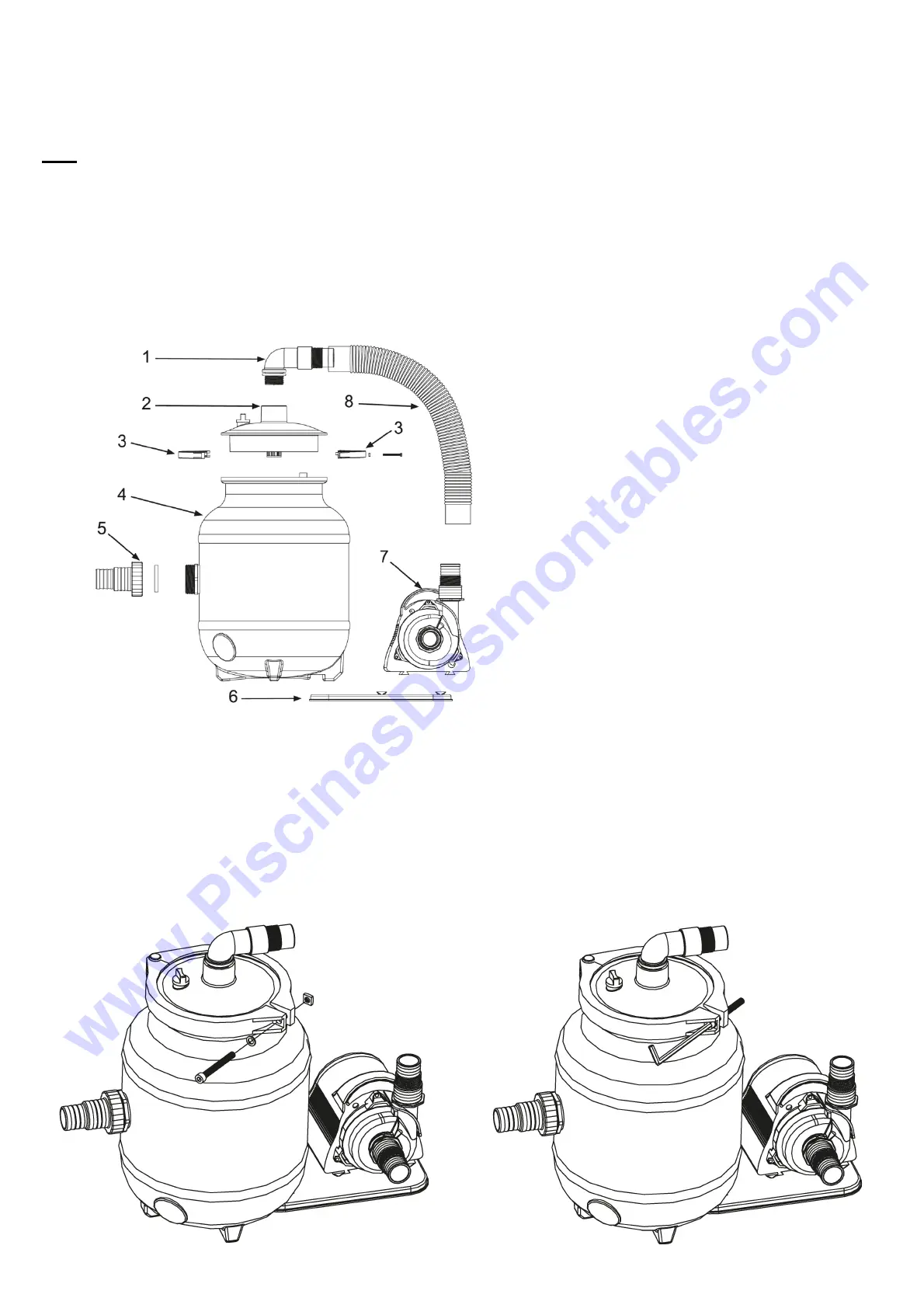 1
2
8
3
3
4
5
7
6

www.PiscinasDesmontables.com