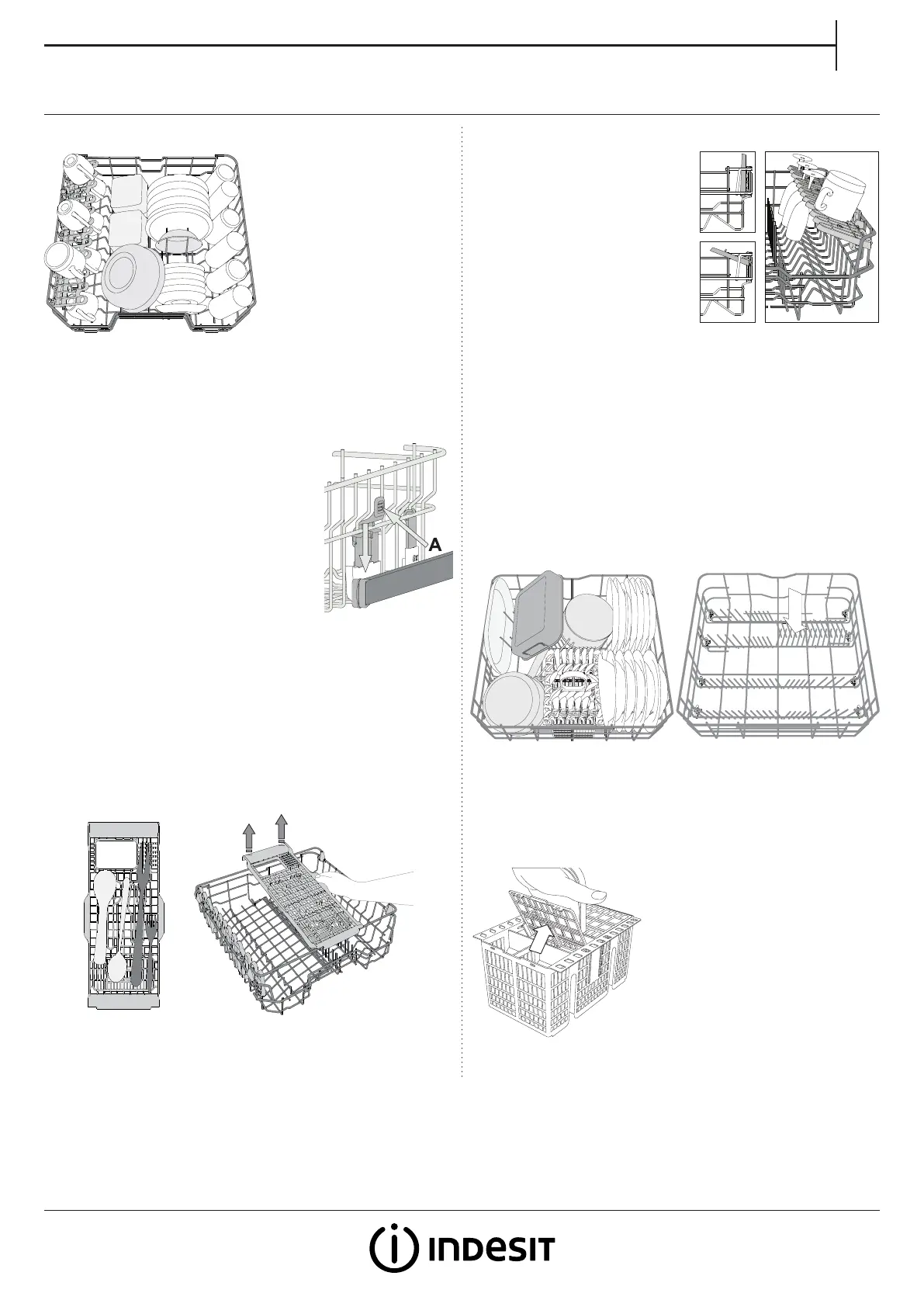 A

INDESIT