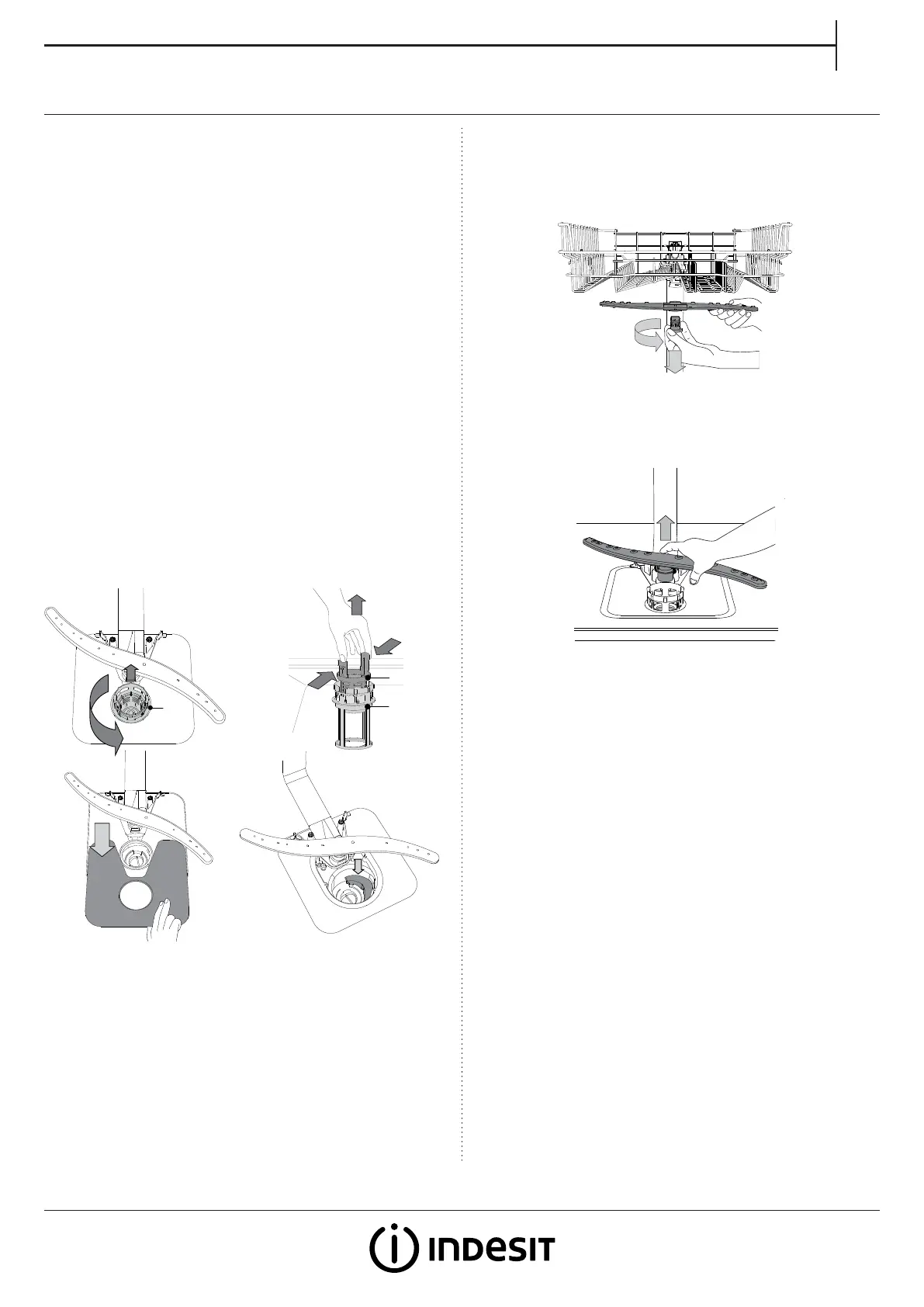 INDESIT