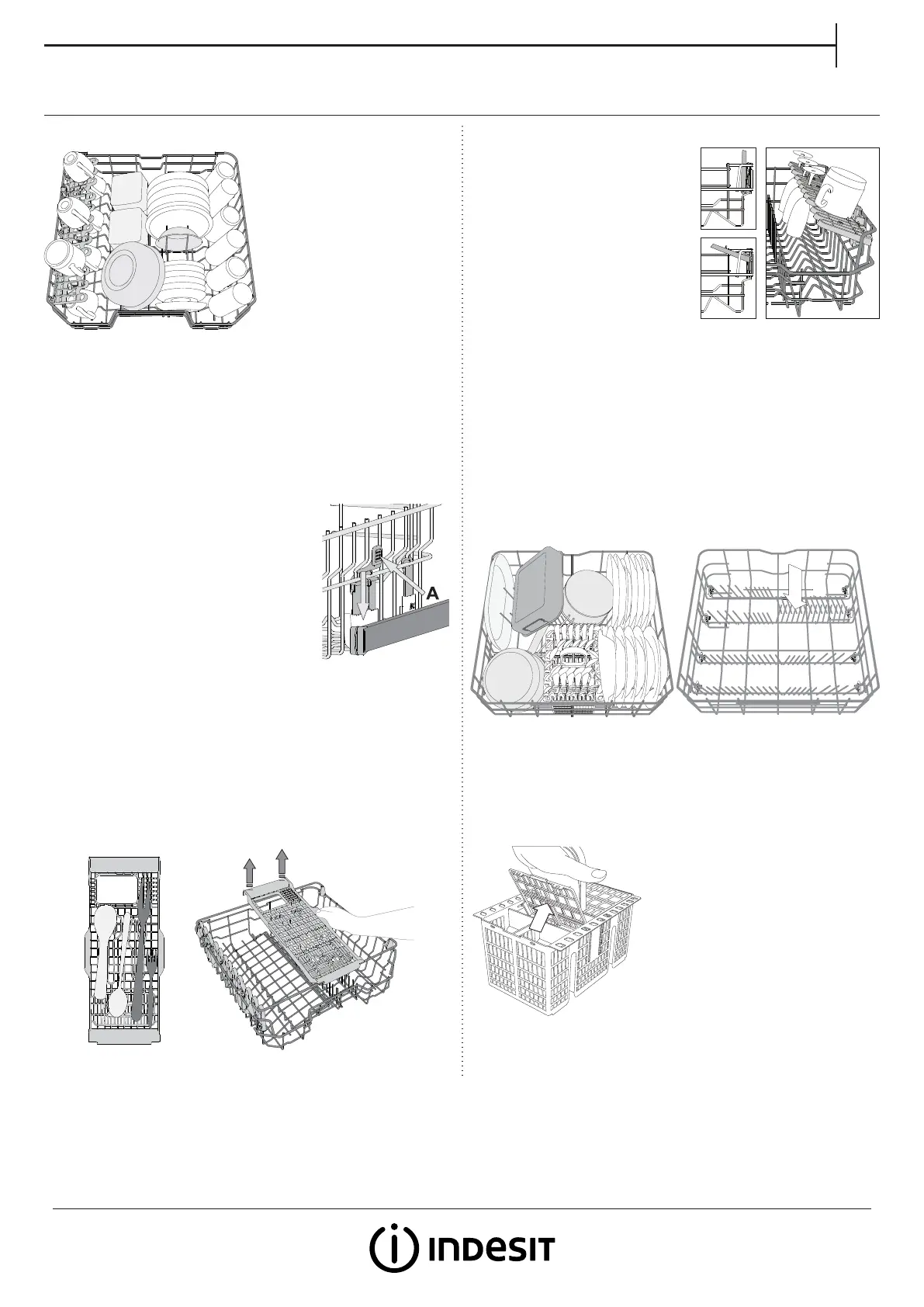 A

INDESIT