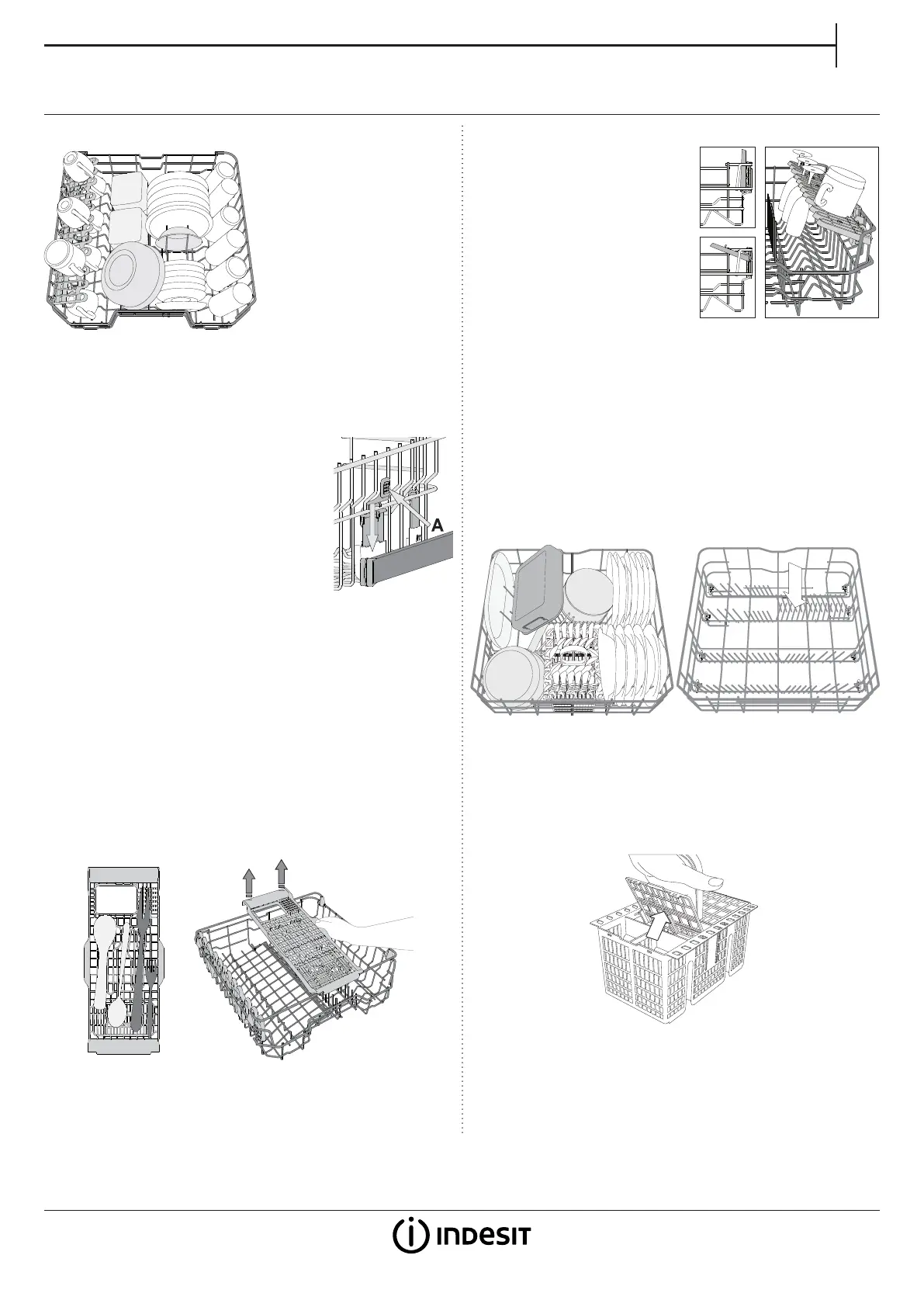 A

INDESIT