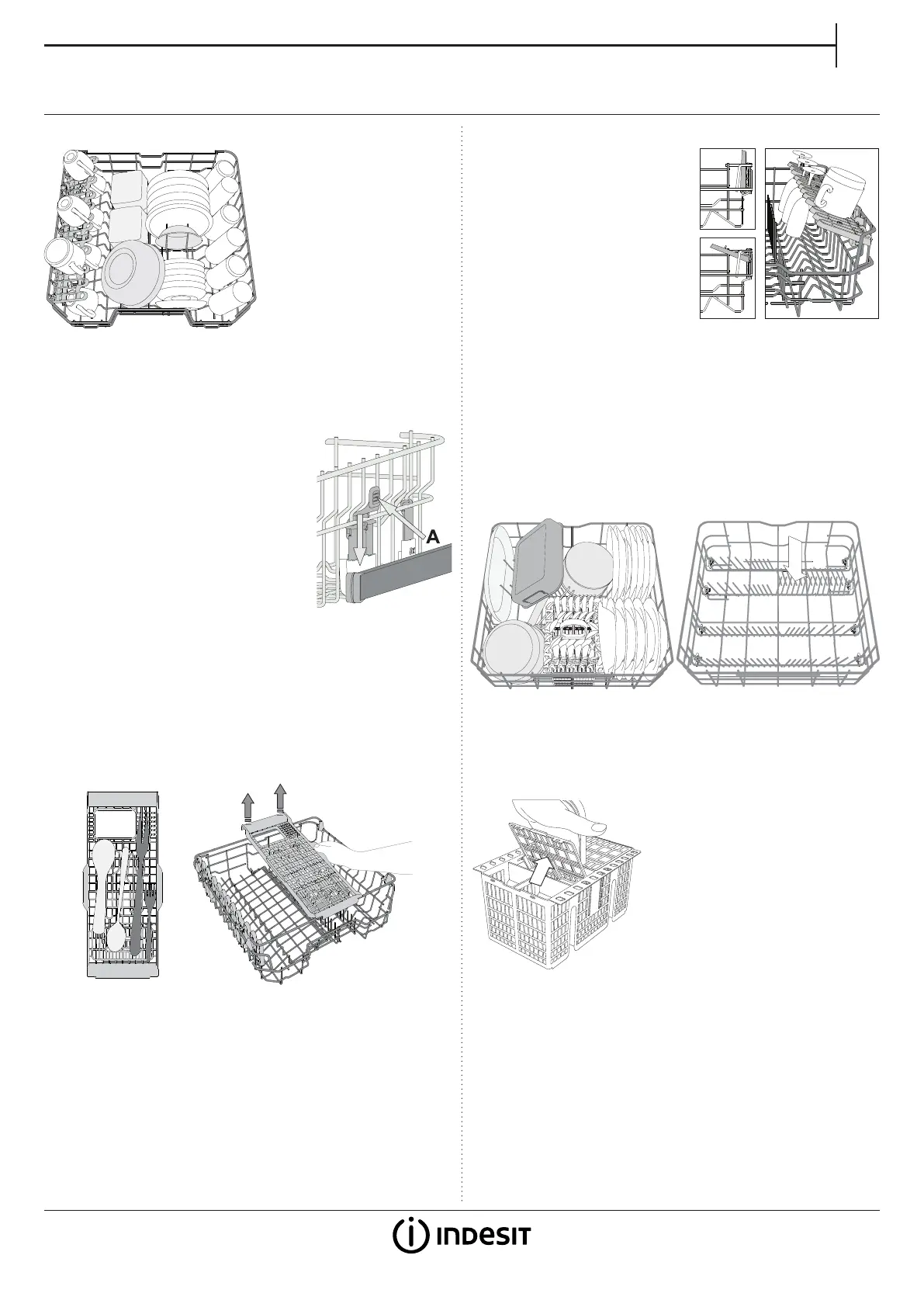 A

INDESIT