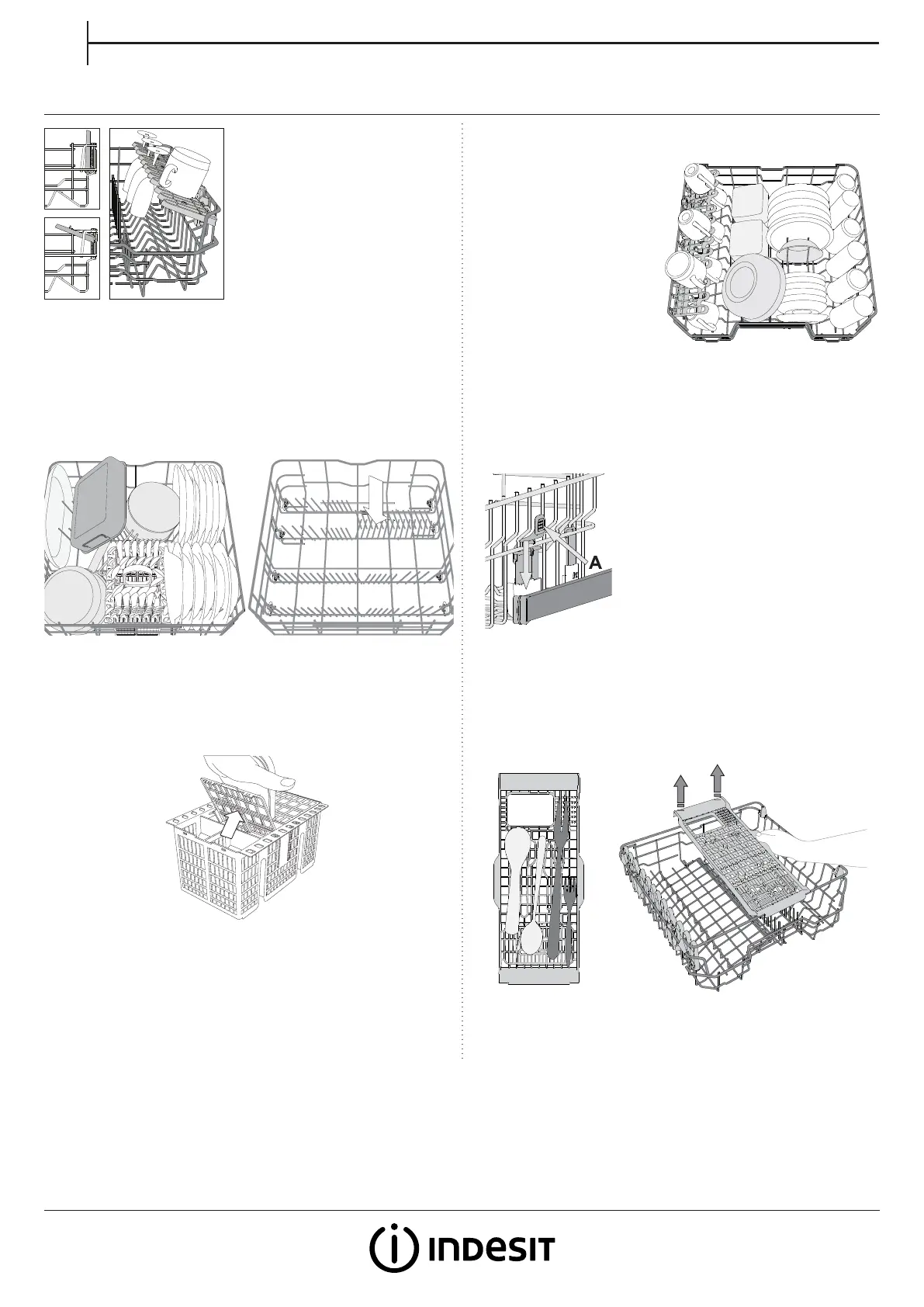 A

INDESIT