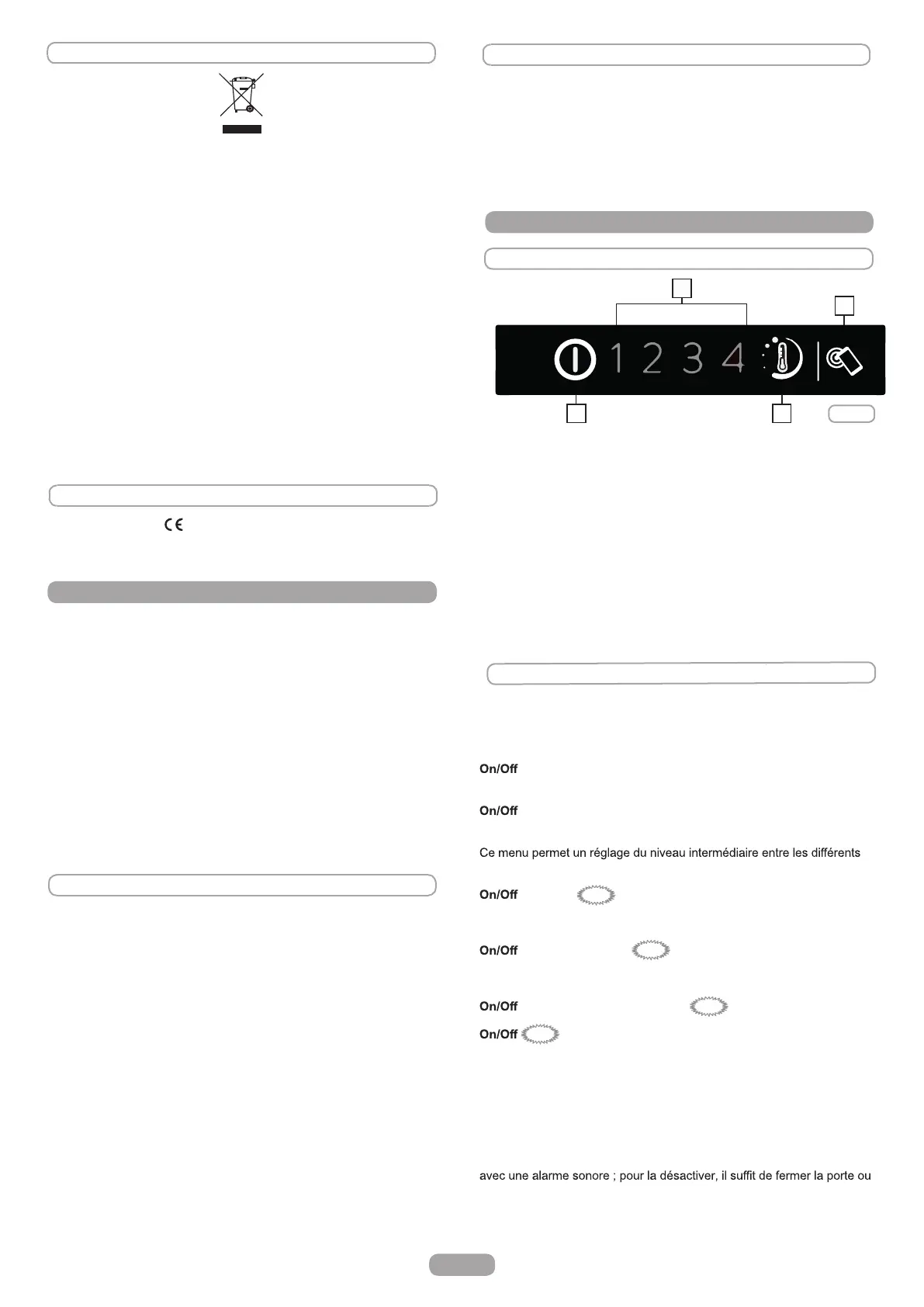 1 2 3 4

On/Off

On/Off

Ce menu permet un réglage du niveau intermédiaire entre les différents

On/Off

On/Off

On/Off

On/Off

avec une alarme sonore ; pour la désactiver, il suffit de fermer la porte ou