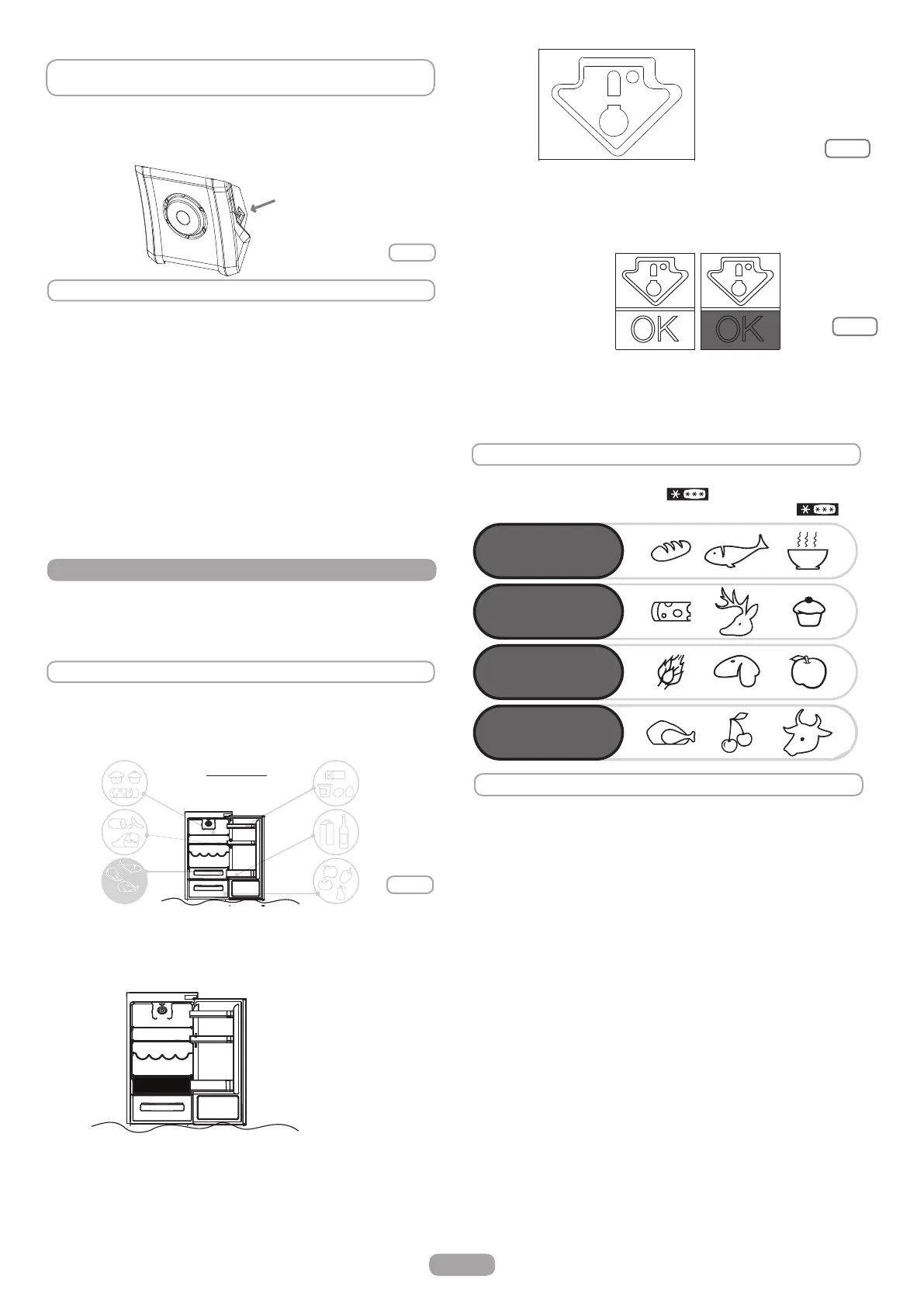 OK

OK