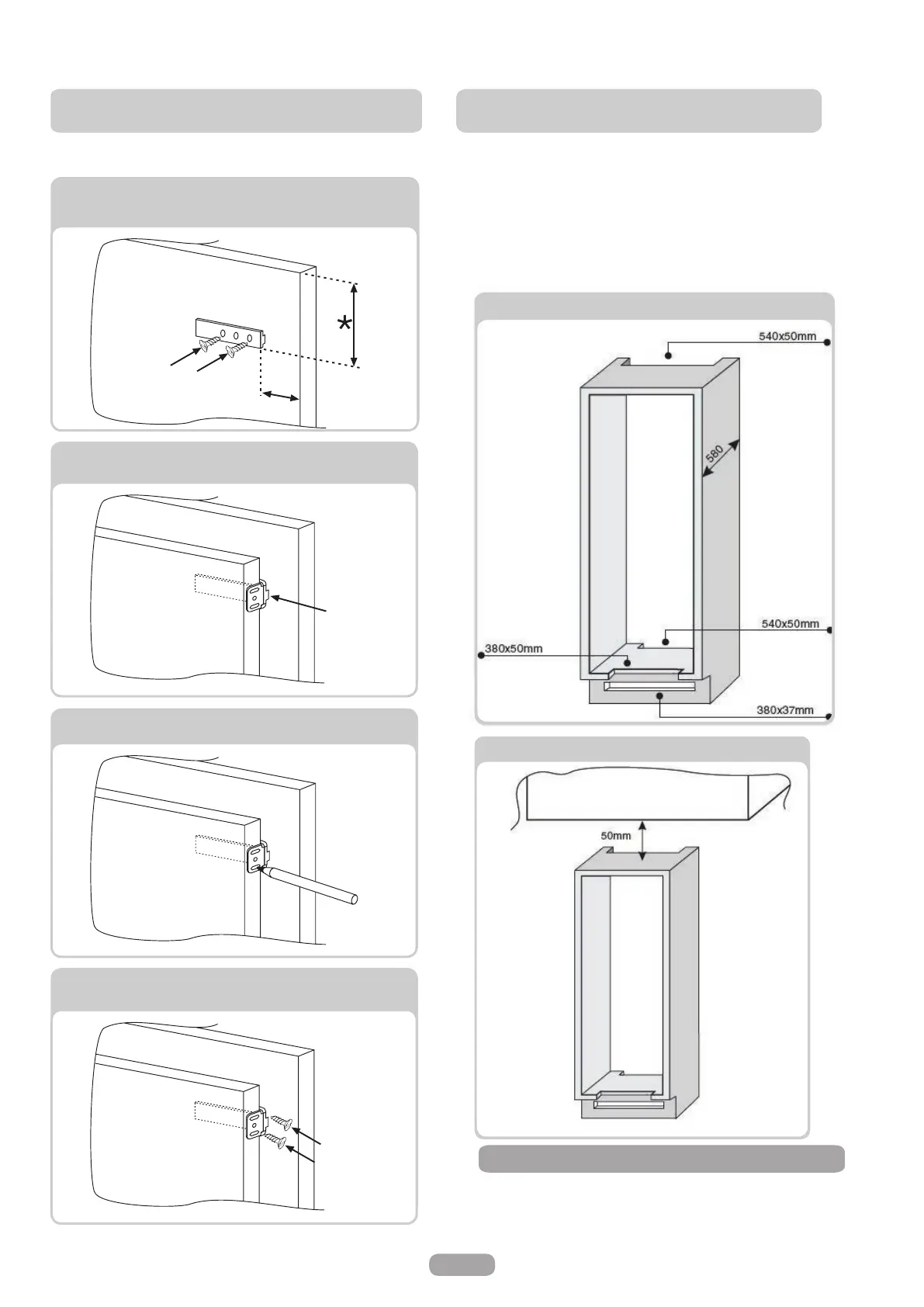 *

540x50mm

580

540x50mm

380x50mm

380x37mm

50mm