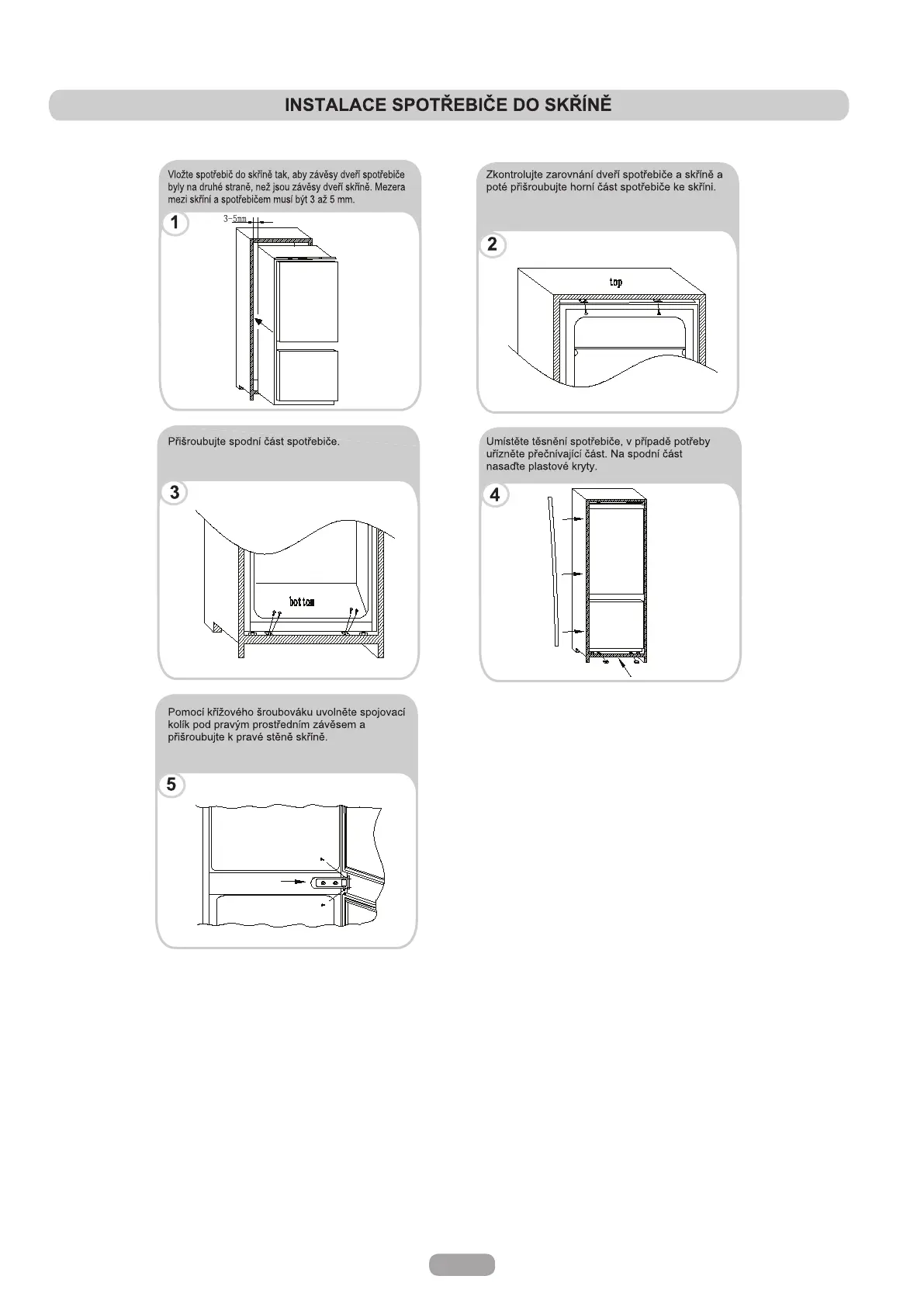 INSTALACE SPOTŘEBIČE DO SKŘÍNĚ

Vložte spotřebič do skříně tak, aby závěsy dveří spotřebiče byly na druhé straně, než jsou závěsy dveří skříně. Mezera mezi skříní a spotřebičem musí být 3 až 5 mm.

1

3-5mm

Zkontrolujte zarovnání dveří spotřebiče a skříně a poté přišroubujte horní část spotřebiče ke skříni.

2

top

Přišroubujte spodní část spotřebiče.

3

bottom

Umístěte těsnění spotřebiče, v případě potřeby uřízněte přečnívající část. Na spodní část nasaďte plastové kryty.

4

Pomocí křížového šroubováku uvolněte spojovací kolík pod pravým prostředním závěsem a přišroubujte k pravé stěně skříně.

5