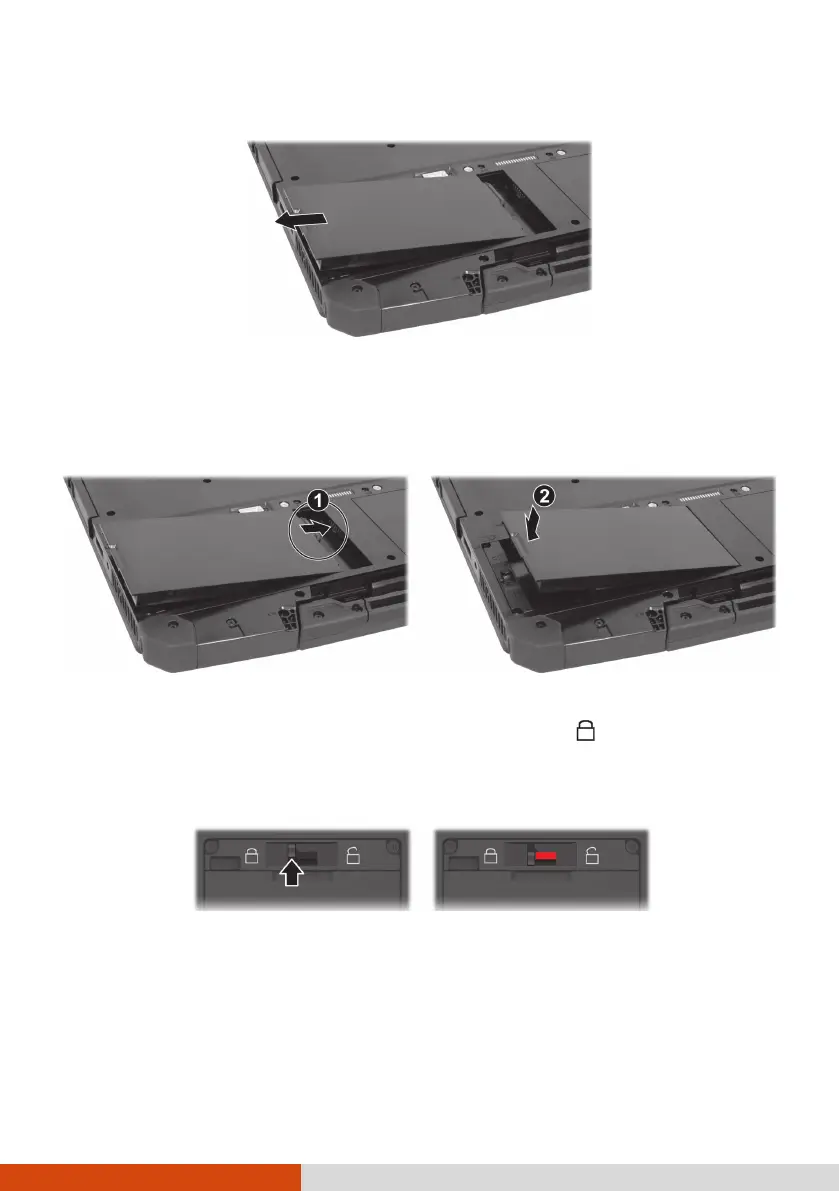 1
2