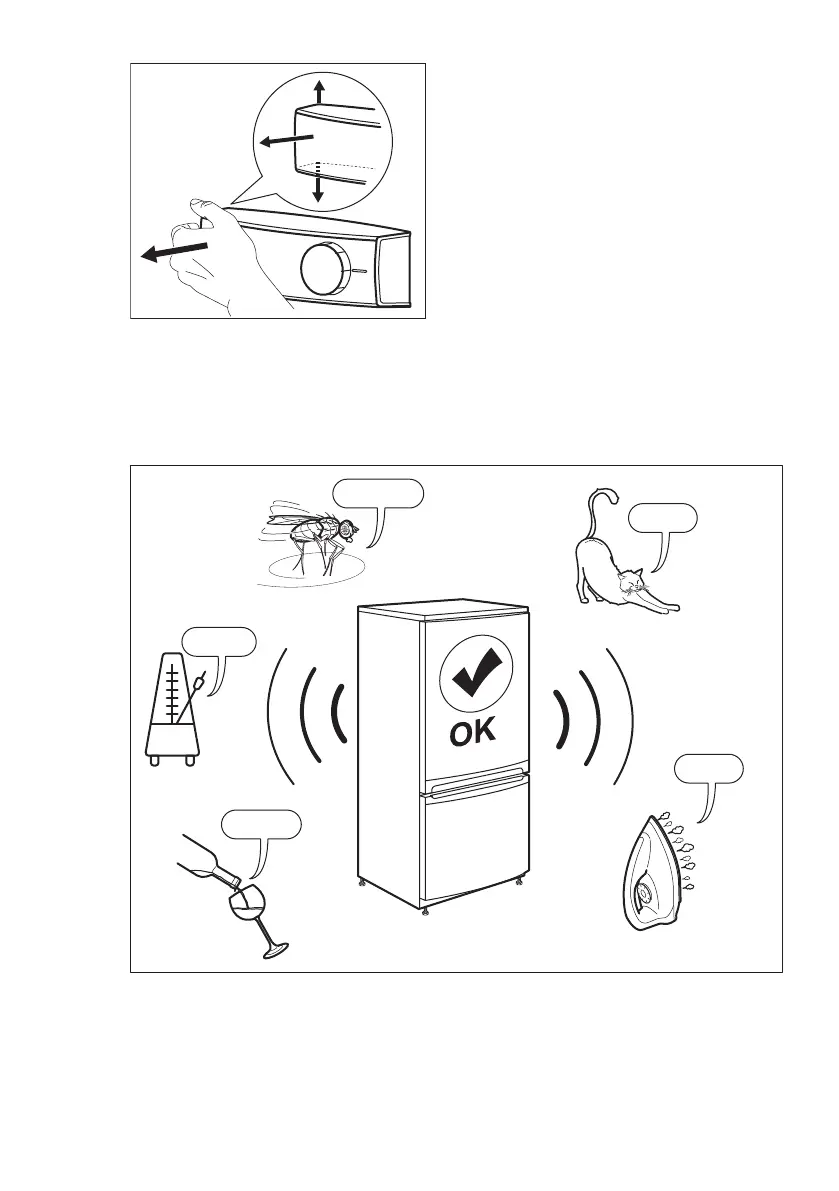 OK