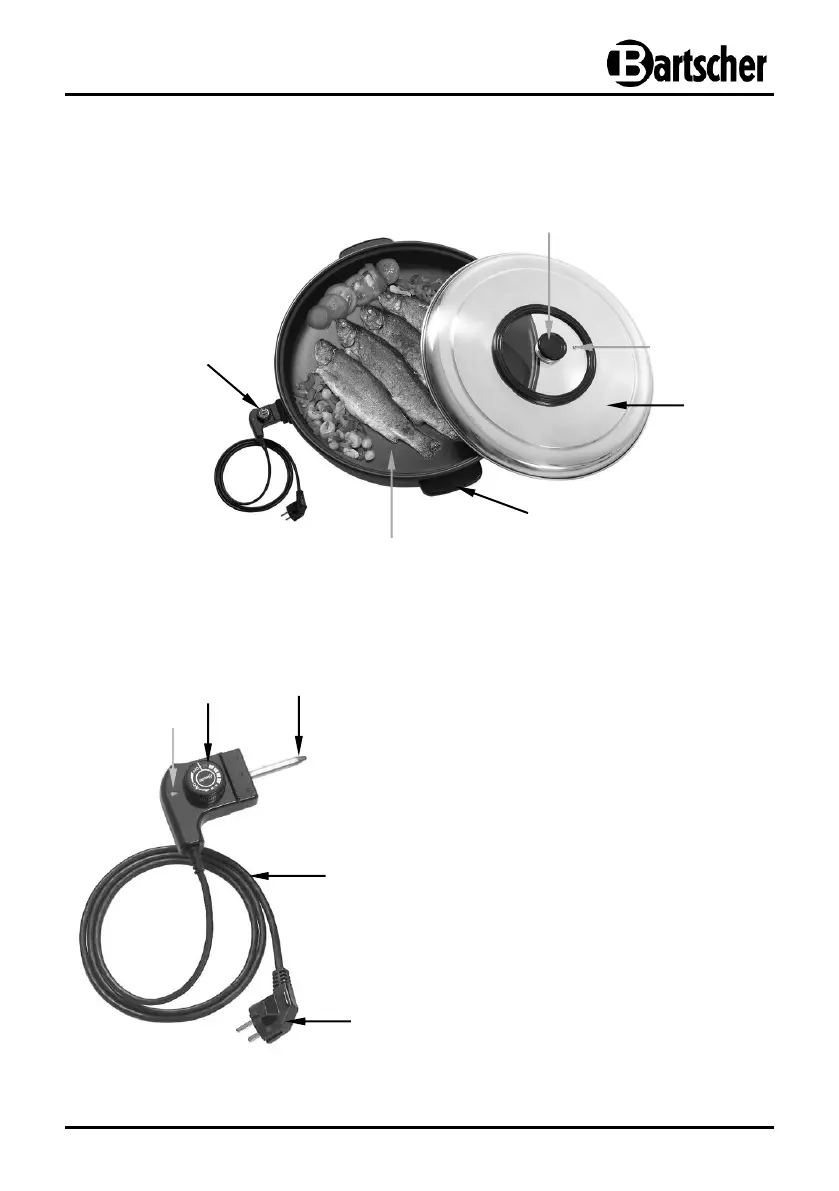 Bartscher