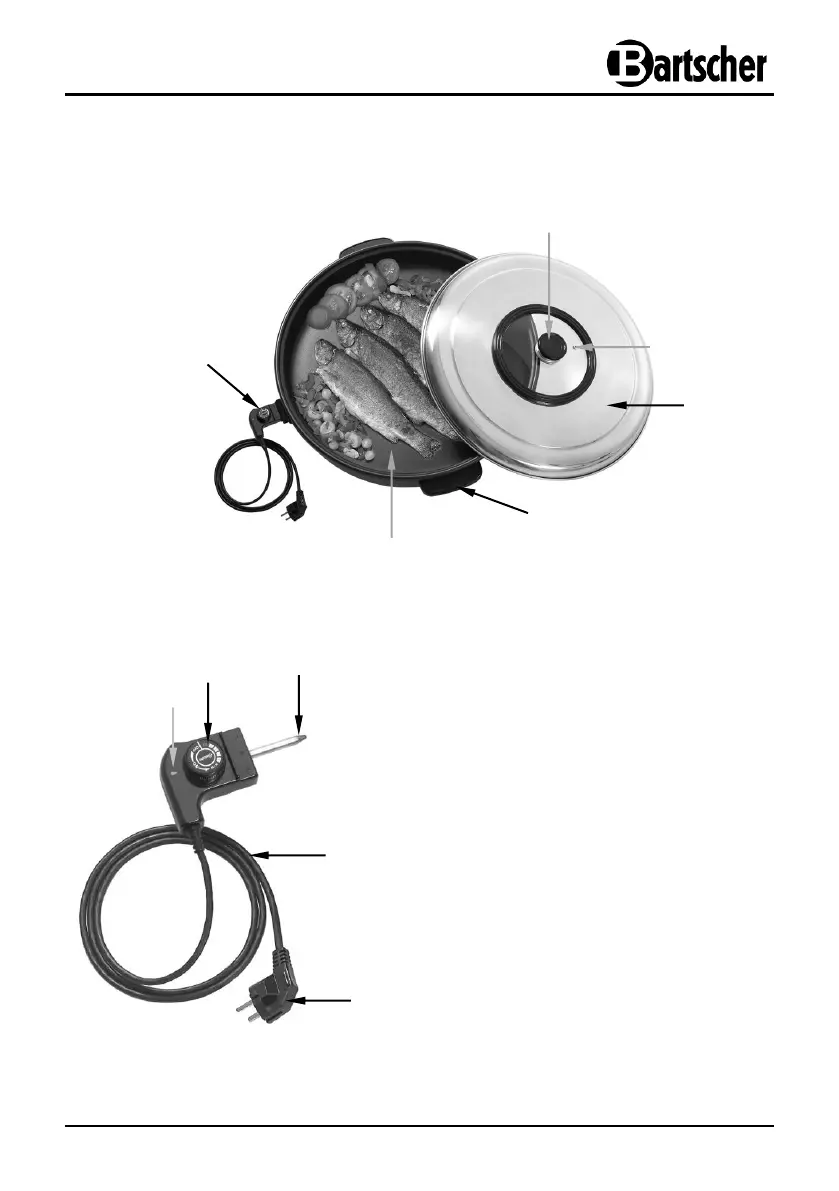 Bartscher