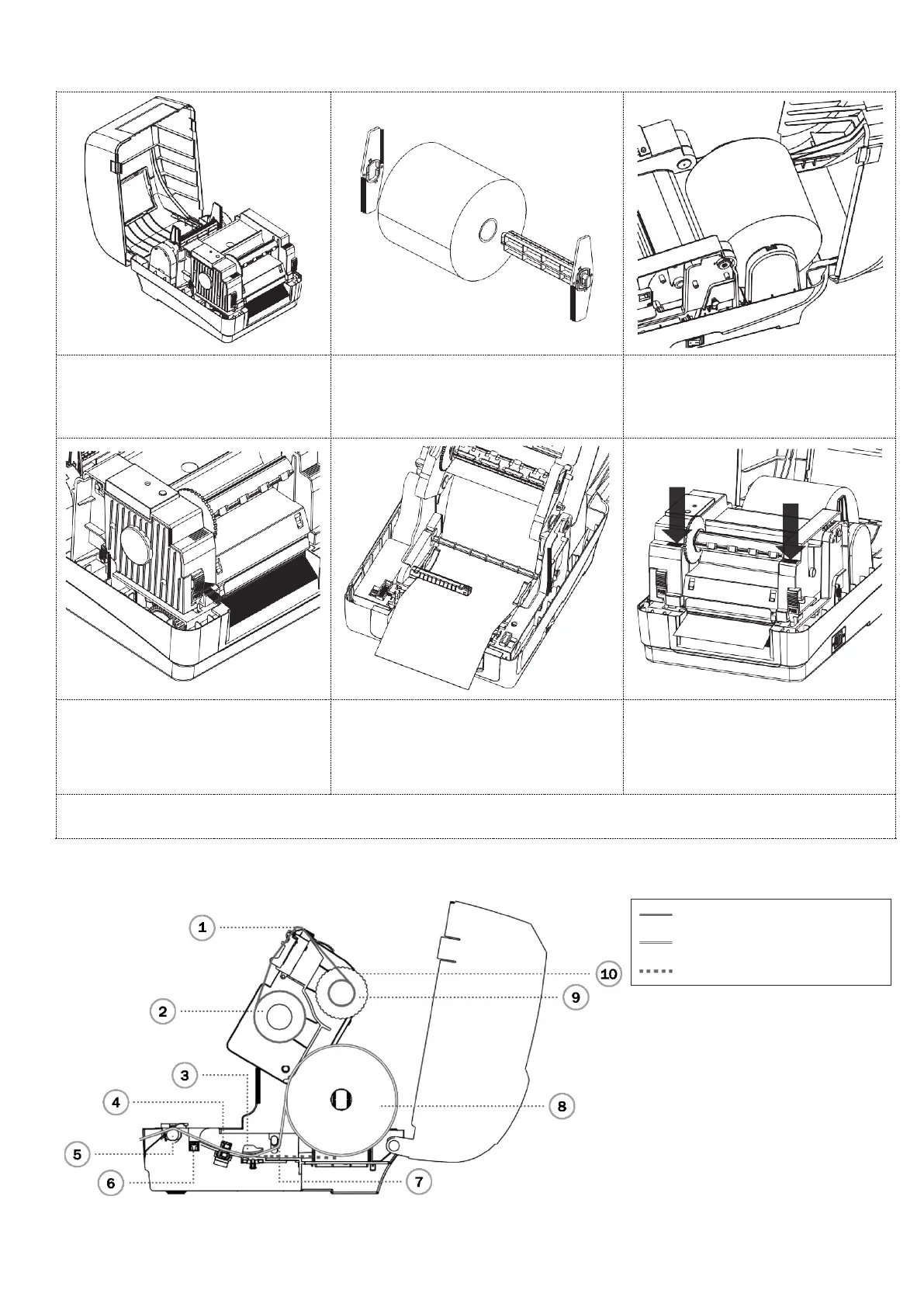 1

2

3

4

5

6

7

8

9

10