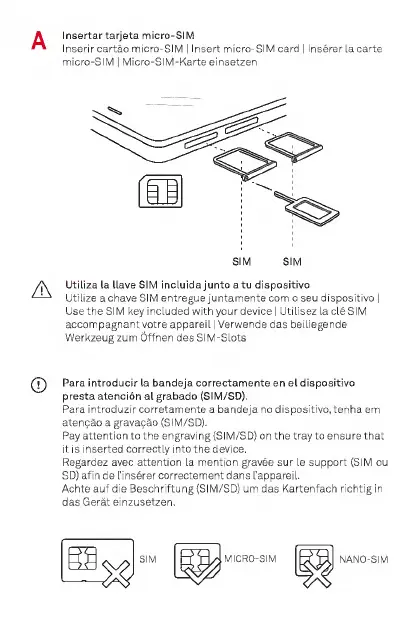 A

Insertar tarjeta micro-SIM
Inserir cartão micro-SIM | Insert micro-SIM card | Insérer la carte micro-SIM | Micro-SIM-Karte einsetzen

SIM SIM

Utiliza la llave SIM incluida junto a tu dispositivo
Utilize a chave SIM entregue juntamente com o seu dispositivo | Use the SIM key included with your device | Utilisez la clé SIM accompagnant votre appareil | Verwende das beiliegende Werkzeug zum Öffnen des SIM-Slots

Para introducir la bandeja correctamente en el dispositivo presta atención al grabado (SIM/SD).
Para introduzir corretamente a bandeja no dispositivo, tenha em atenção a gravação (SIM/SD).
Pay attention to the engraving (SIM/SD) on the tray to ensure that it is inserted correctly into the device.
Regardez avec attention la mention gravée sur le support (SIM ou SD) afin de l'insérer correctement dans l'appareil.
Achte auf die Beschriftung (SIM/SD) um das Kartenfach richtig in das Gerät einzusetzen.

SIM MICRO-SIM NANO-SIM