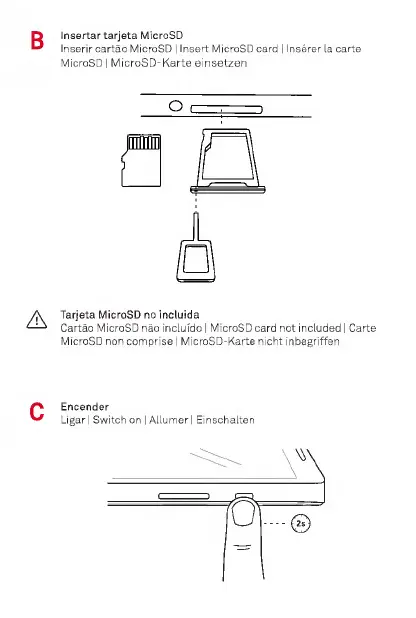 B

Insertar tarjeta MicroSD
Inserir cartão MicroSD | Insert MicroSD card | Insérer la carte MicroSD | MicroSD-Karte einsetzen

Tarjeta MicroSD no incluida
Cartão MicroSD não incluído | MicroSD card not included | Carte MicroSD non comprise | MicroSD-Karte nicht inbegriffen

C

Encender
Ligar | Switch on | Allumer | Einschalten

2s