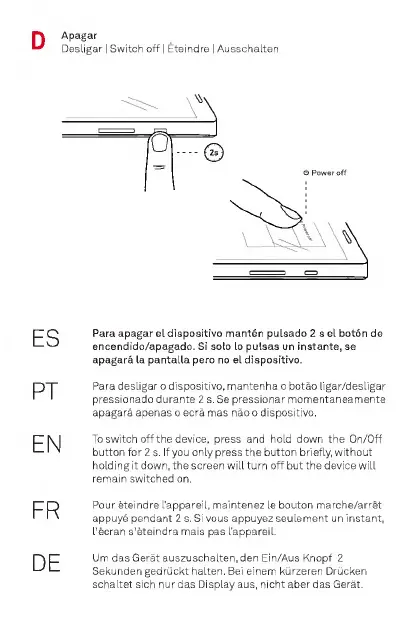 D Apagar
Desligar | Switch off | Éteindre | Ausschalten

2s

Power off

Power off

ES Para apagar el dispositivo mantén pulsado 2 s el botón de encendido/apagado. Si solo lo pulsas un instante, se apagará la pantalla pero no el dispositivo.

PT Para desligar o dispositivo, mantenha o botão ligar/desligar pressionado durante 2 s. Se pressionar momentaneamente apagará apenas o ecrã mas não o dispositivo.

EN To switch off the device, press and hold down the On/Off button for 2 s. If you only press the button briefly, without holding it down, the screen will turn off but the device will remain switched on.

FR Pour éteindre l'appareil, maintenez le bouton marche/arrêt appuyé pendant 2 s. Si vous appuyez seulement un instant, l'écran s'éteindra mais pas l'appareil.

DE Um das Gerät auszuschalten, den Ein/Aus Knopf 2 Sekunden gedrückt halten. Bei einem kürzeren Drücken schaltet sich nur das Display aus, nicht aber das Gerät.