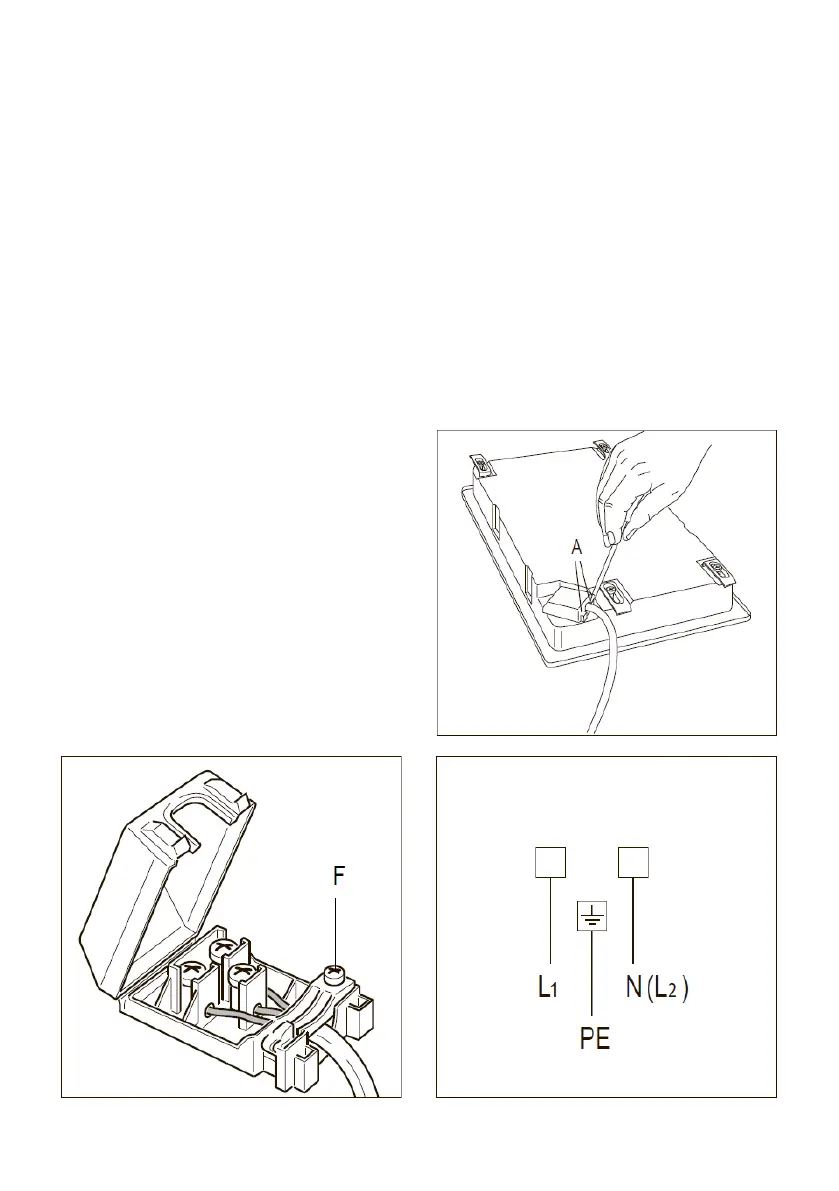 A

F

$L_1$

$N(L_2)$

PE