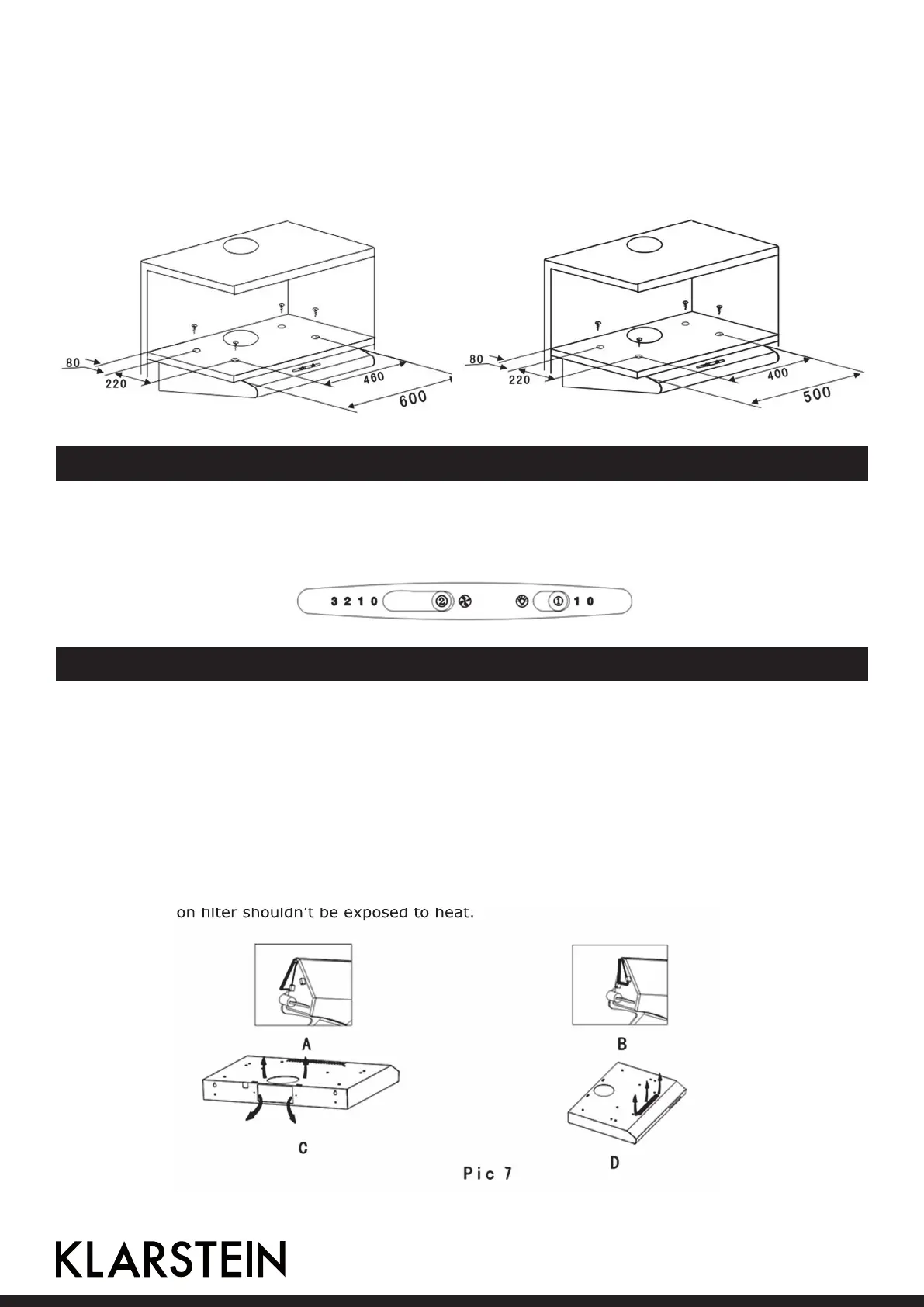 80
220
460
600

80
220
400
500

3 2 1 0 ② ① 1 0

on filter shouldn't be exposed to heat.

A

B

C

D

Pic 7

KLARSTEIN